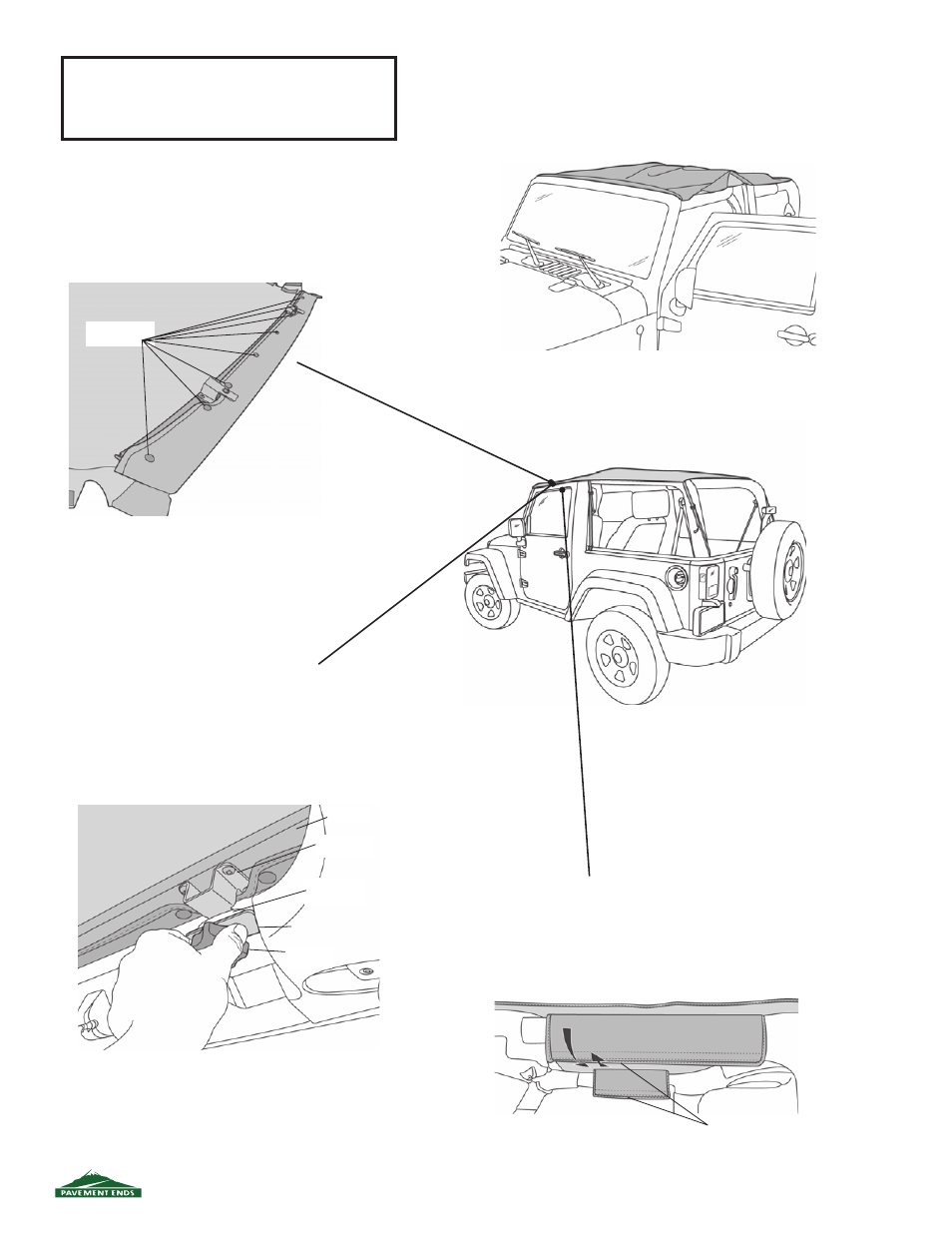 PAVEMENT ENDS