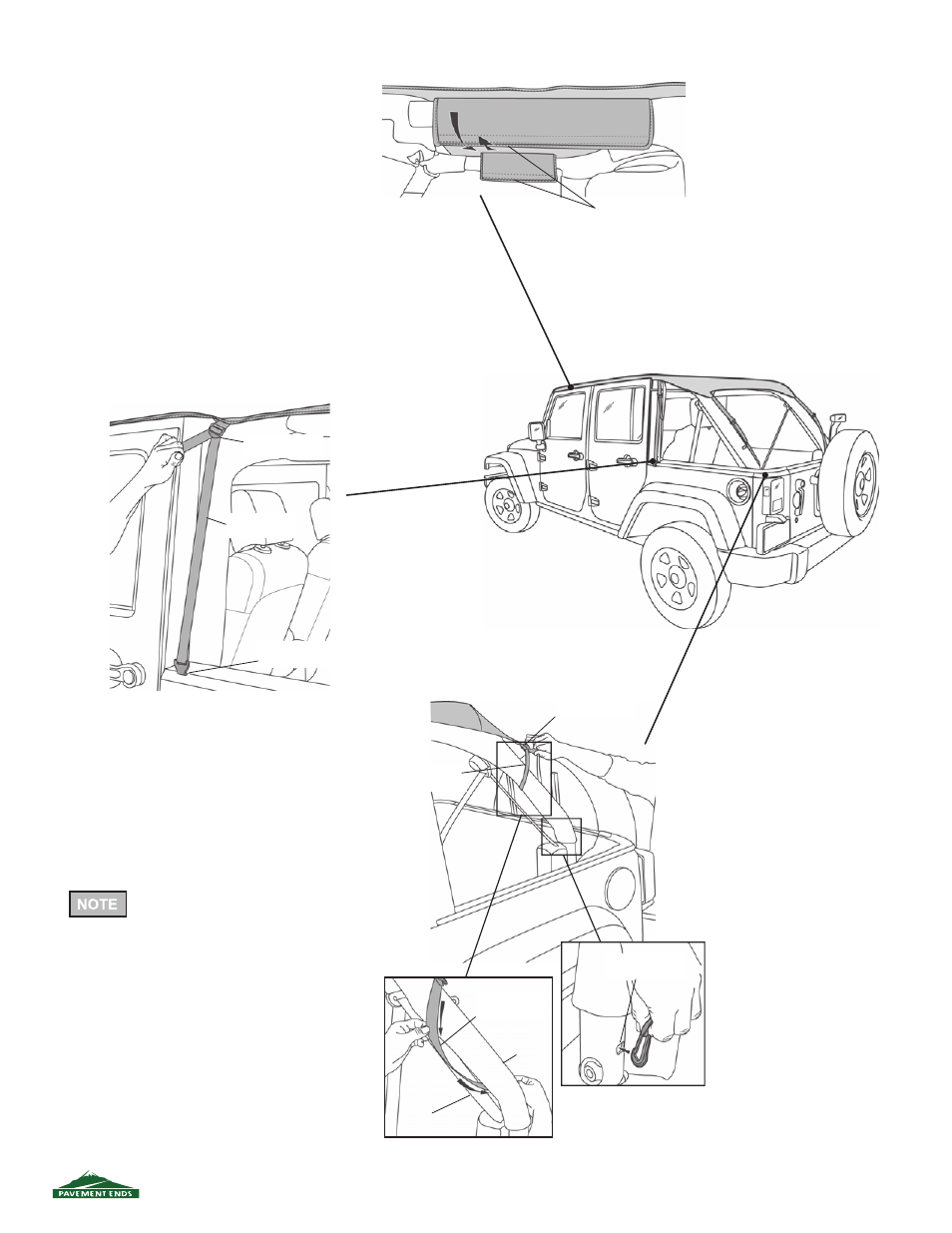 NOTE

PAVEMENT ENDS