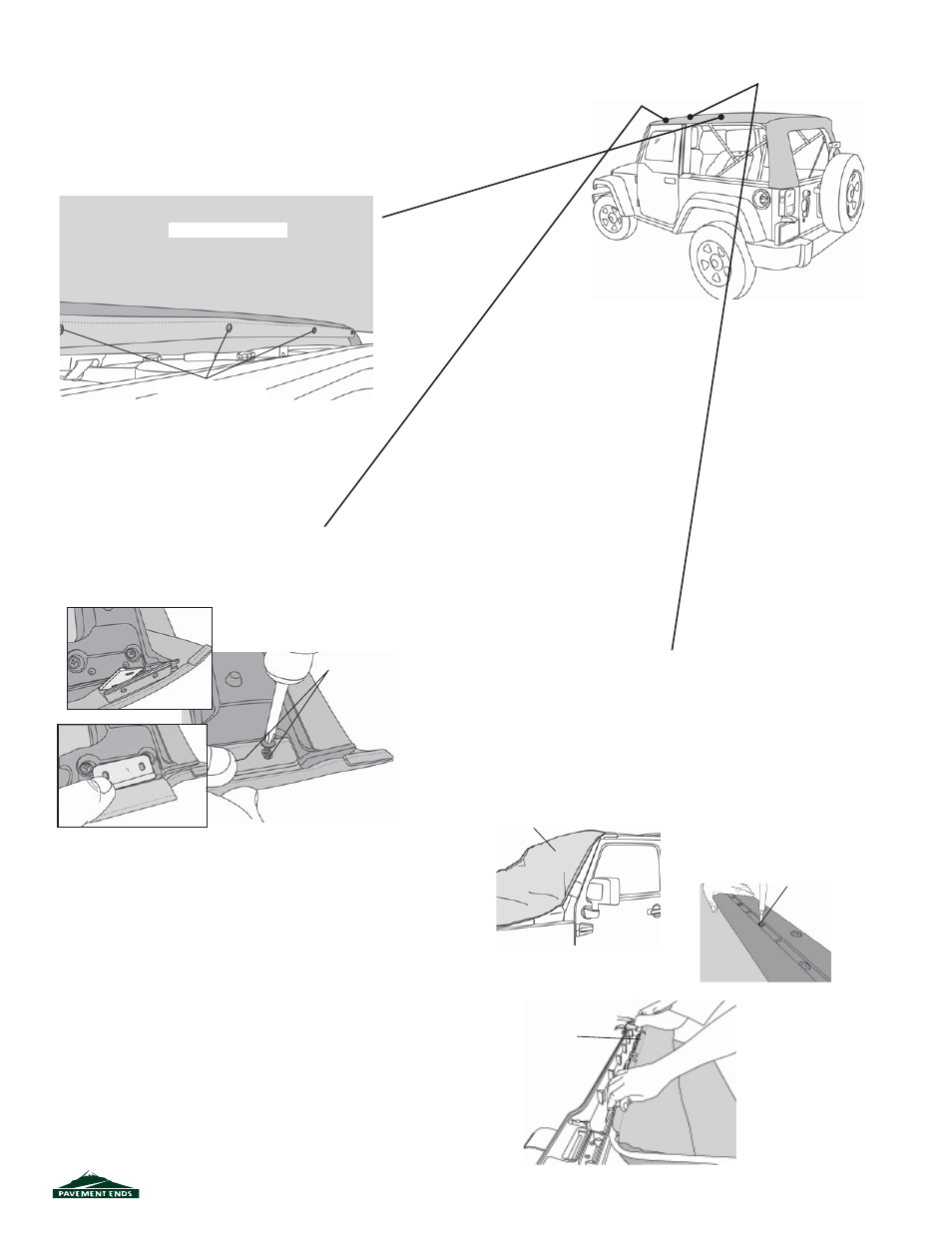 PAVEMENT ENDS