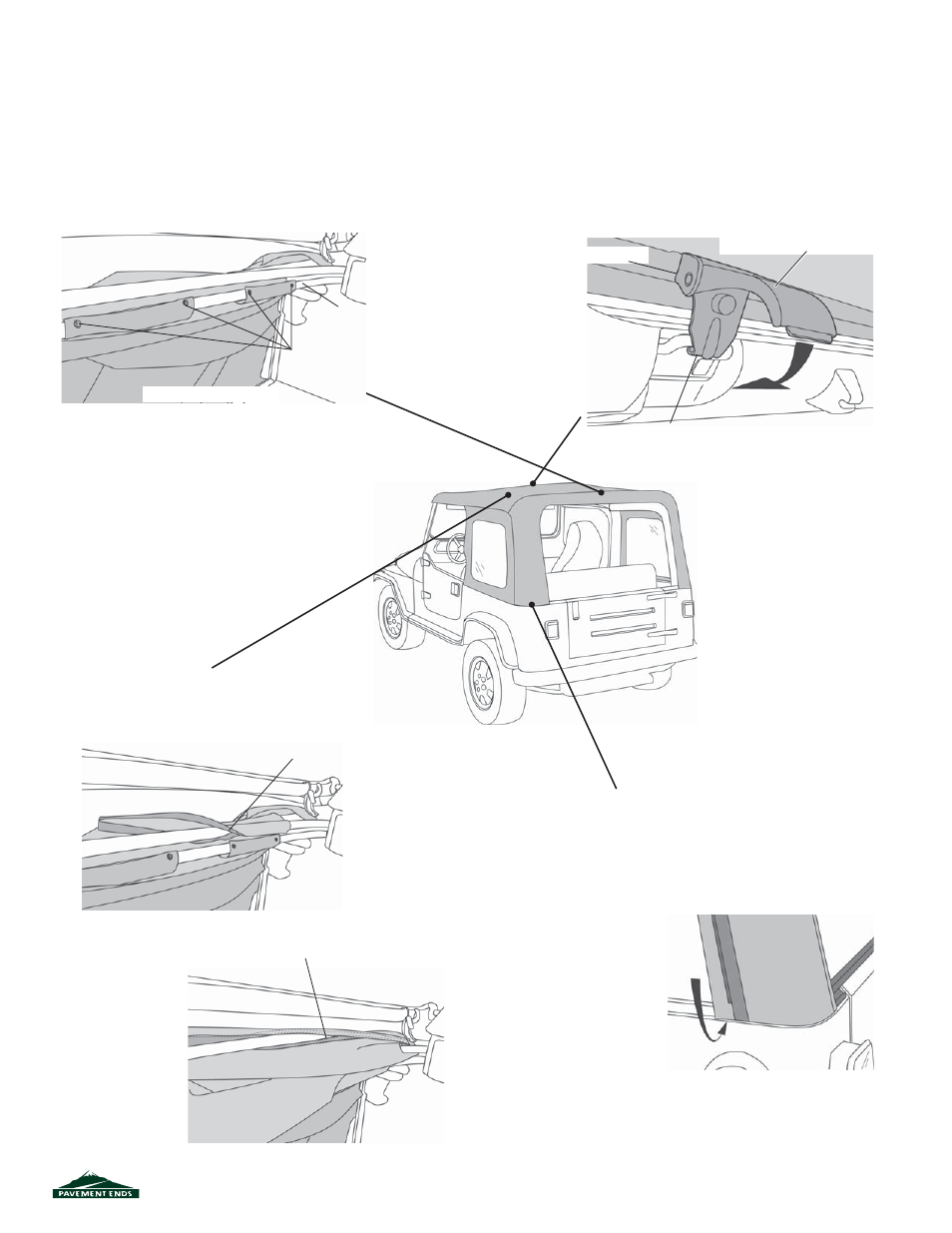 PAVEMENT ENDS