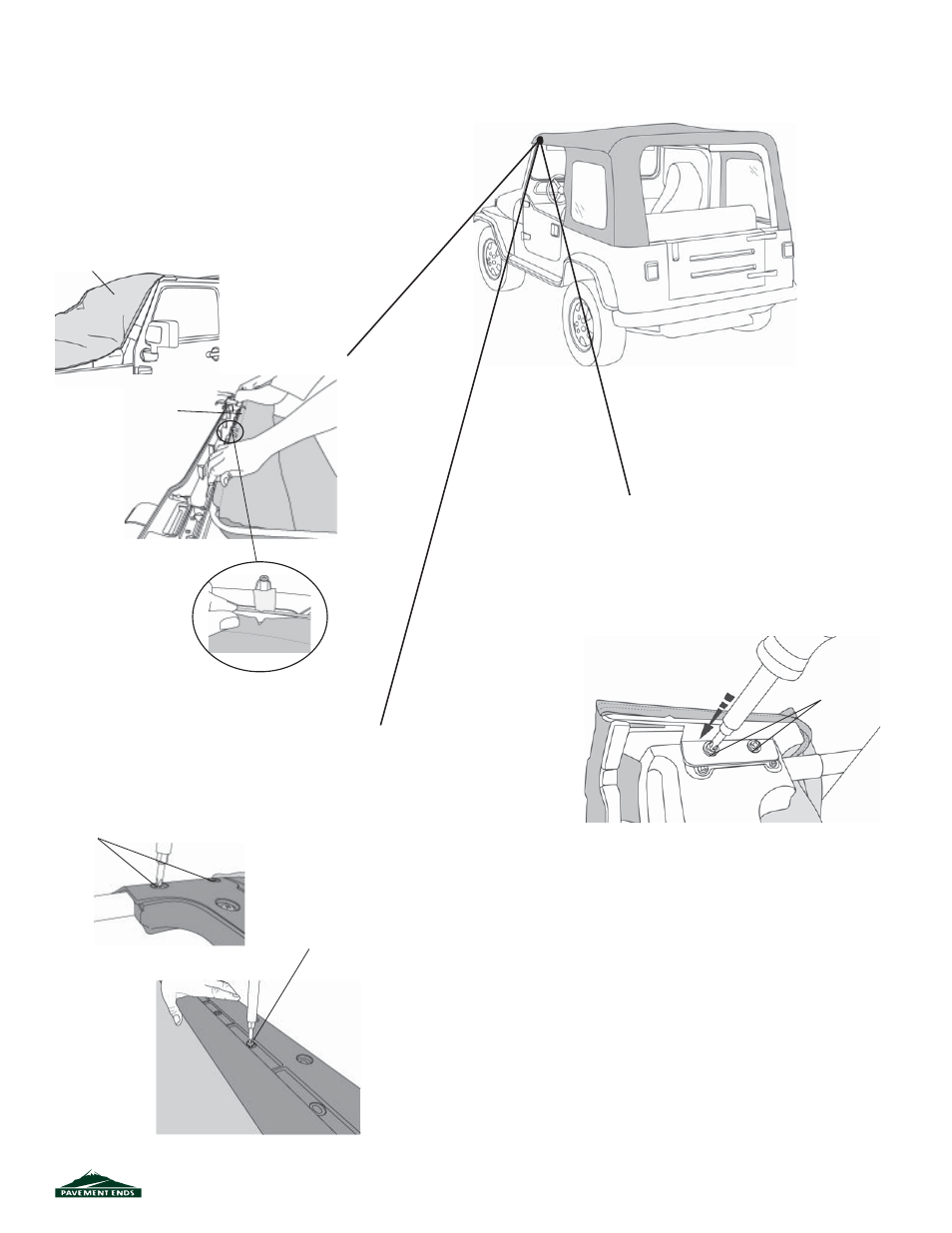 PAVEMENT ENDS