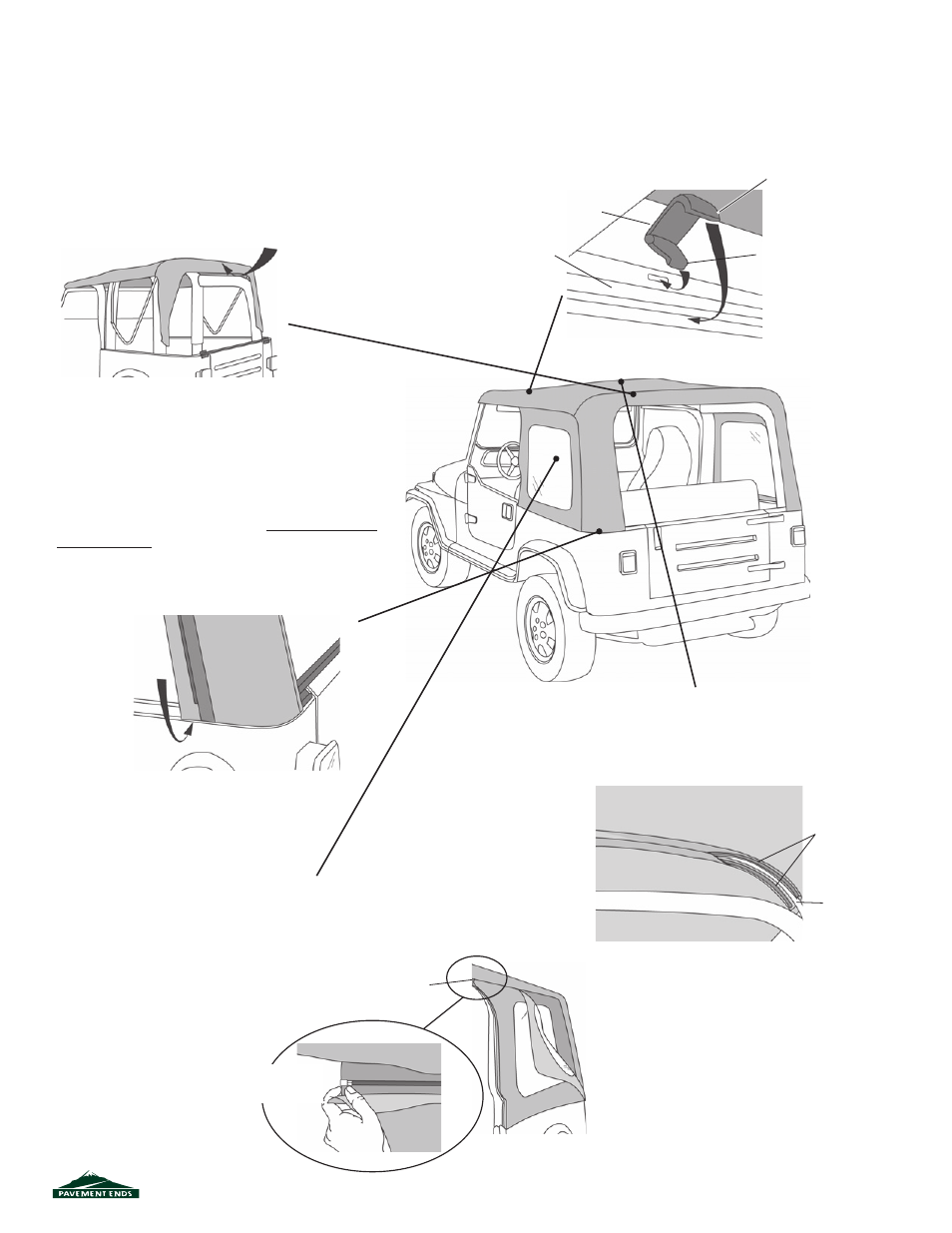 PAVEMENT ENDS