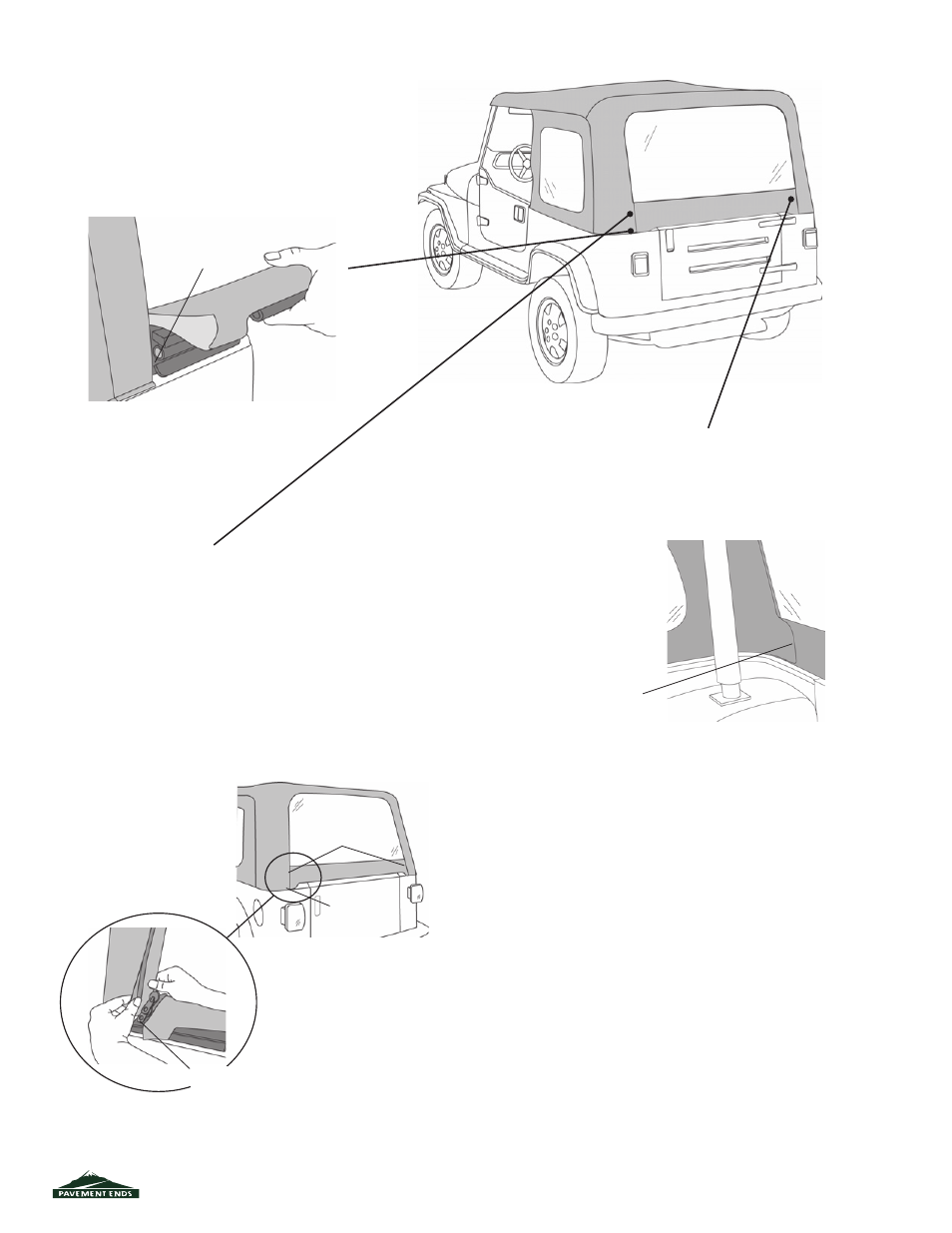 PAVEMENT ENDS