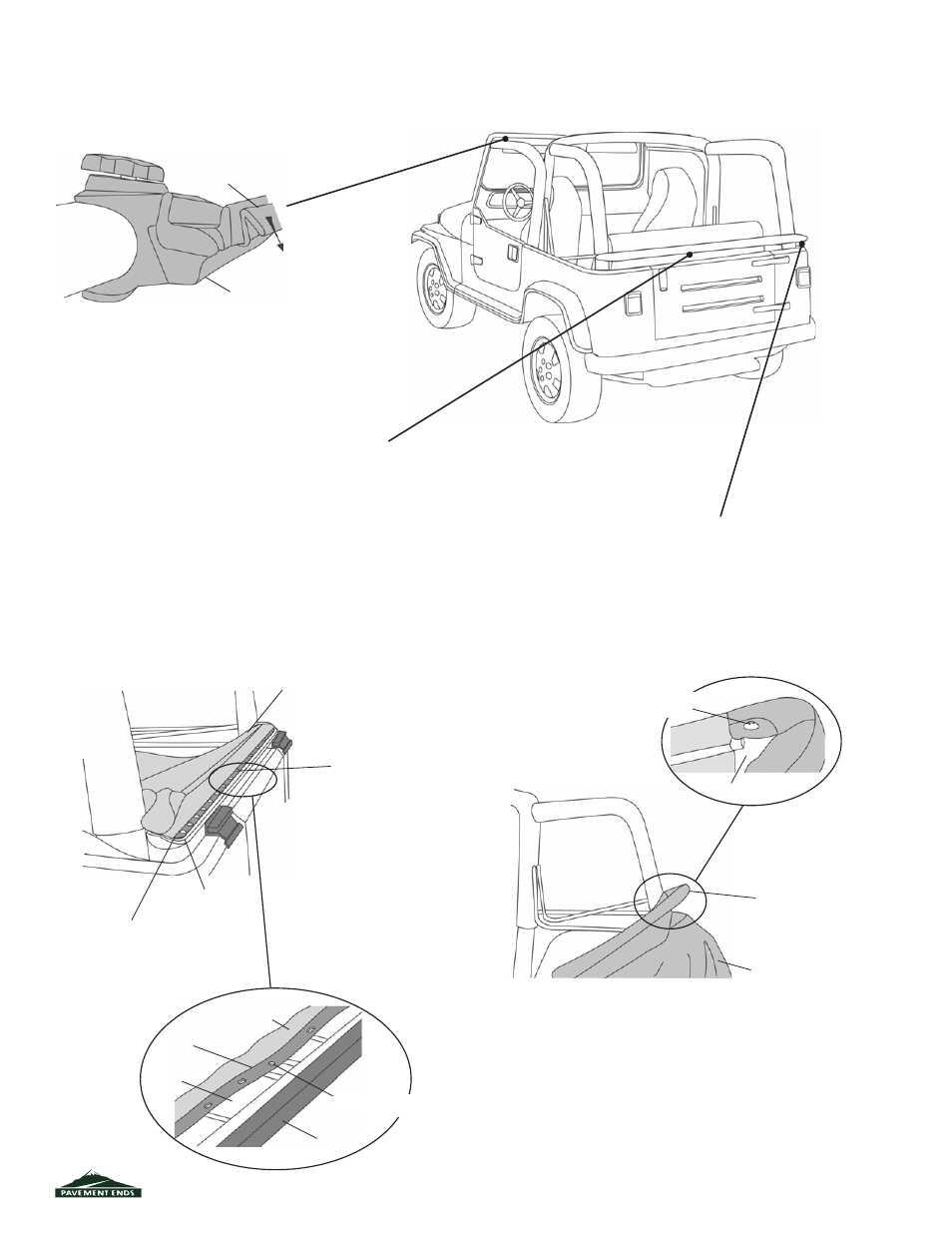 PAVEMENT ENDS