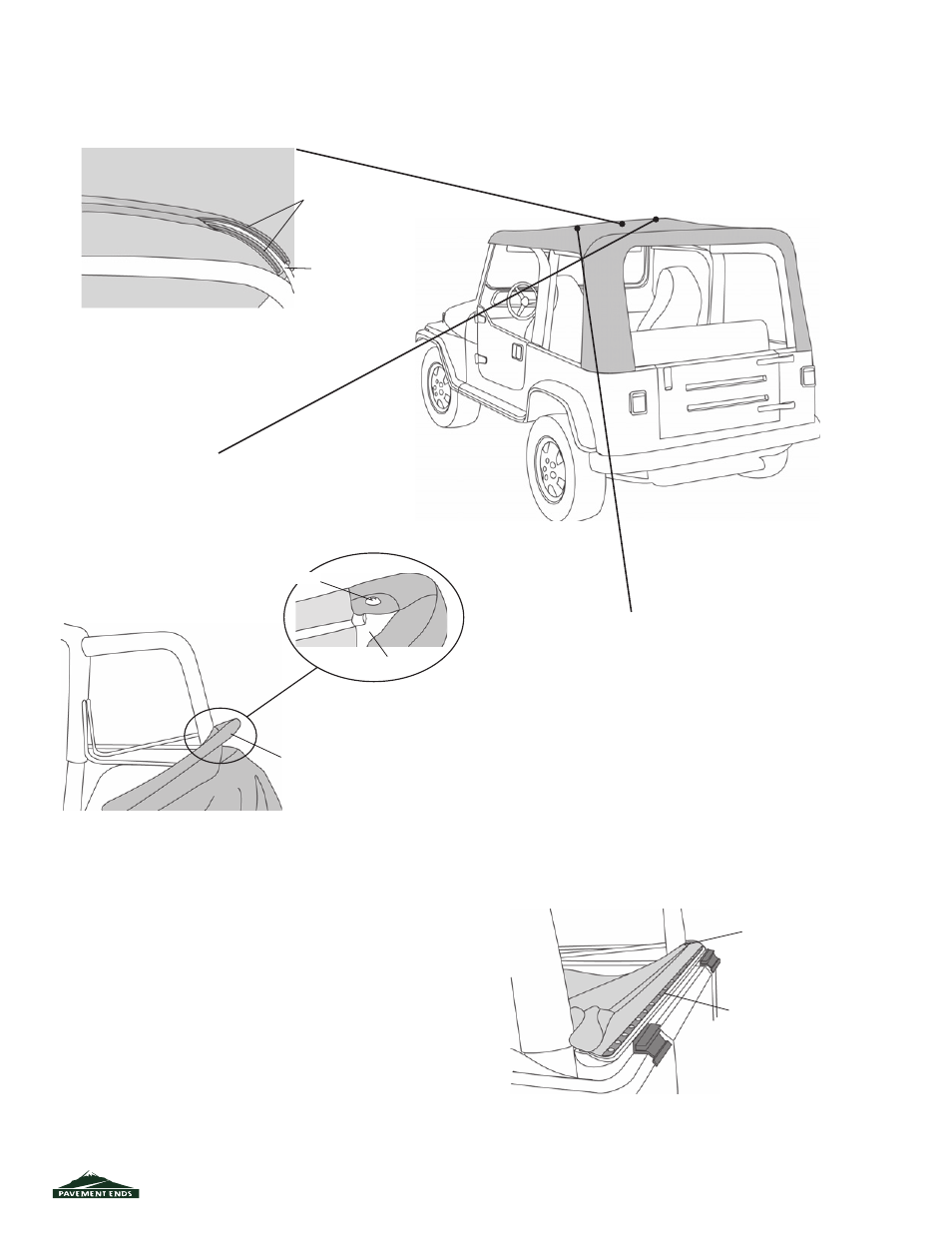 PAVEMENT ENDS