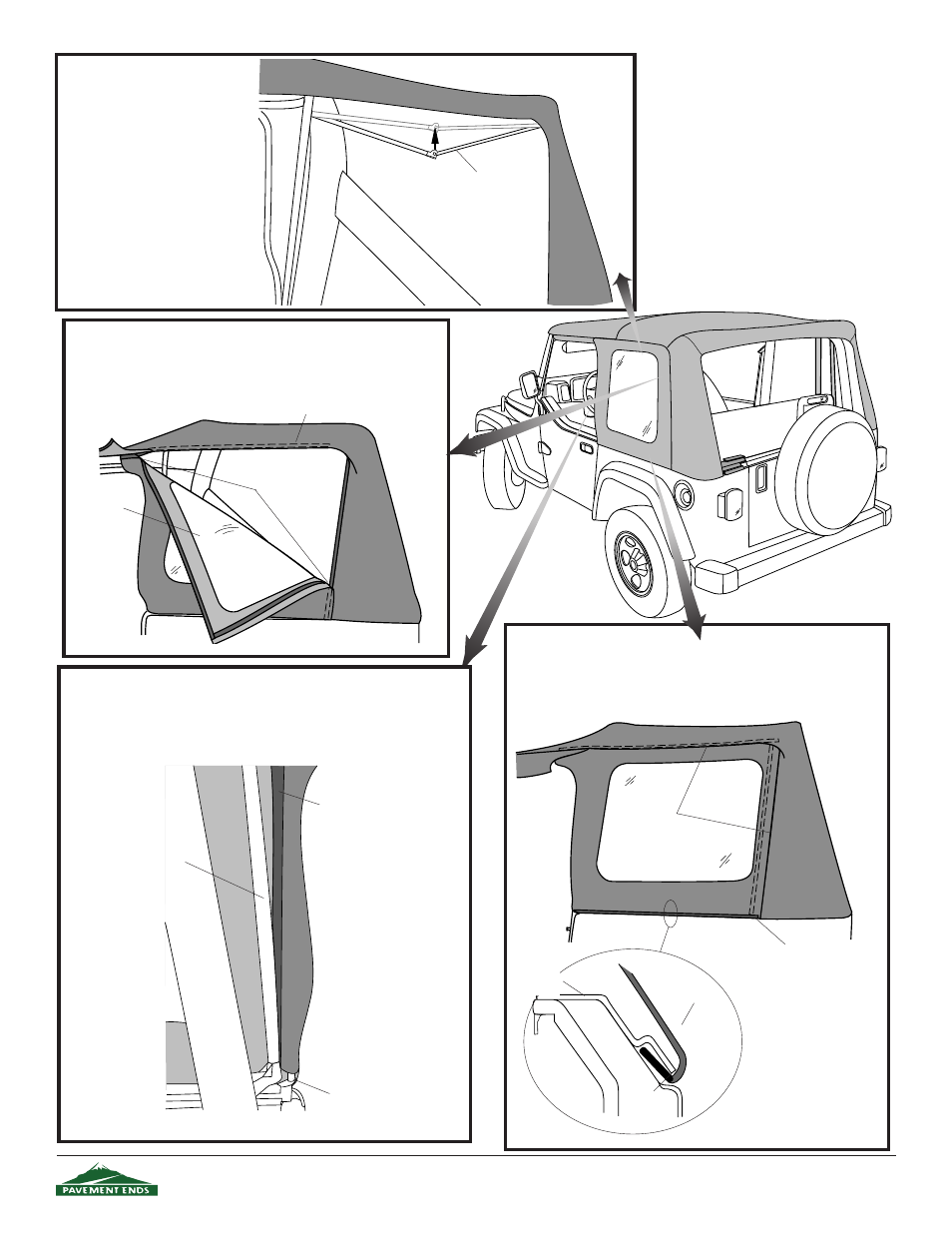 PAVEMENT ENDS