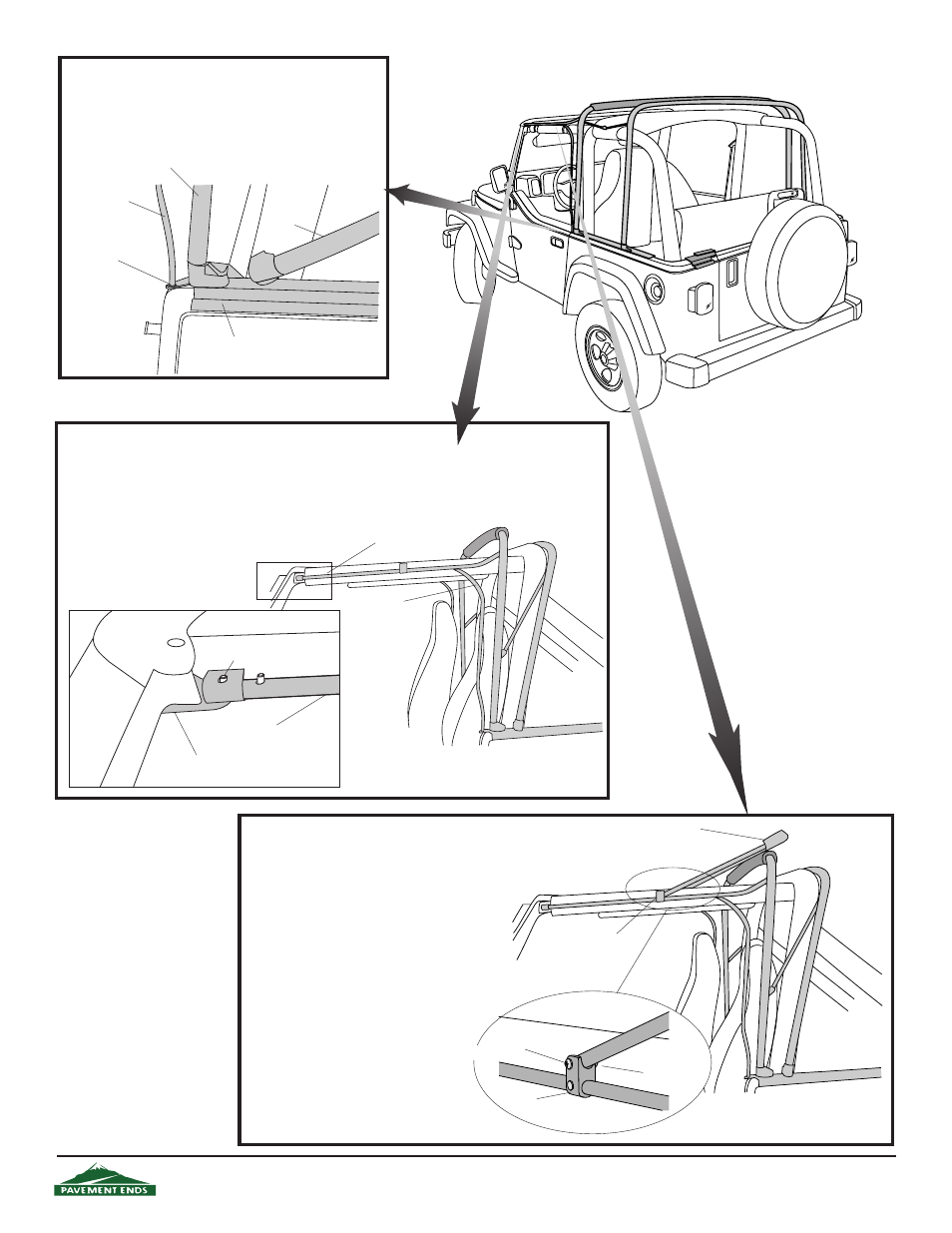 PAVEMENT ENDS