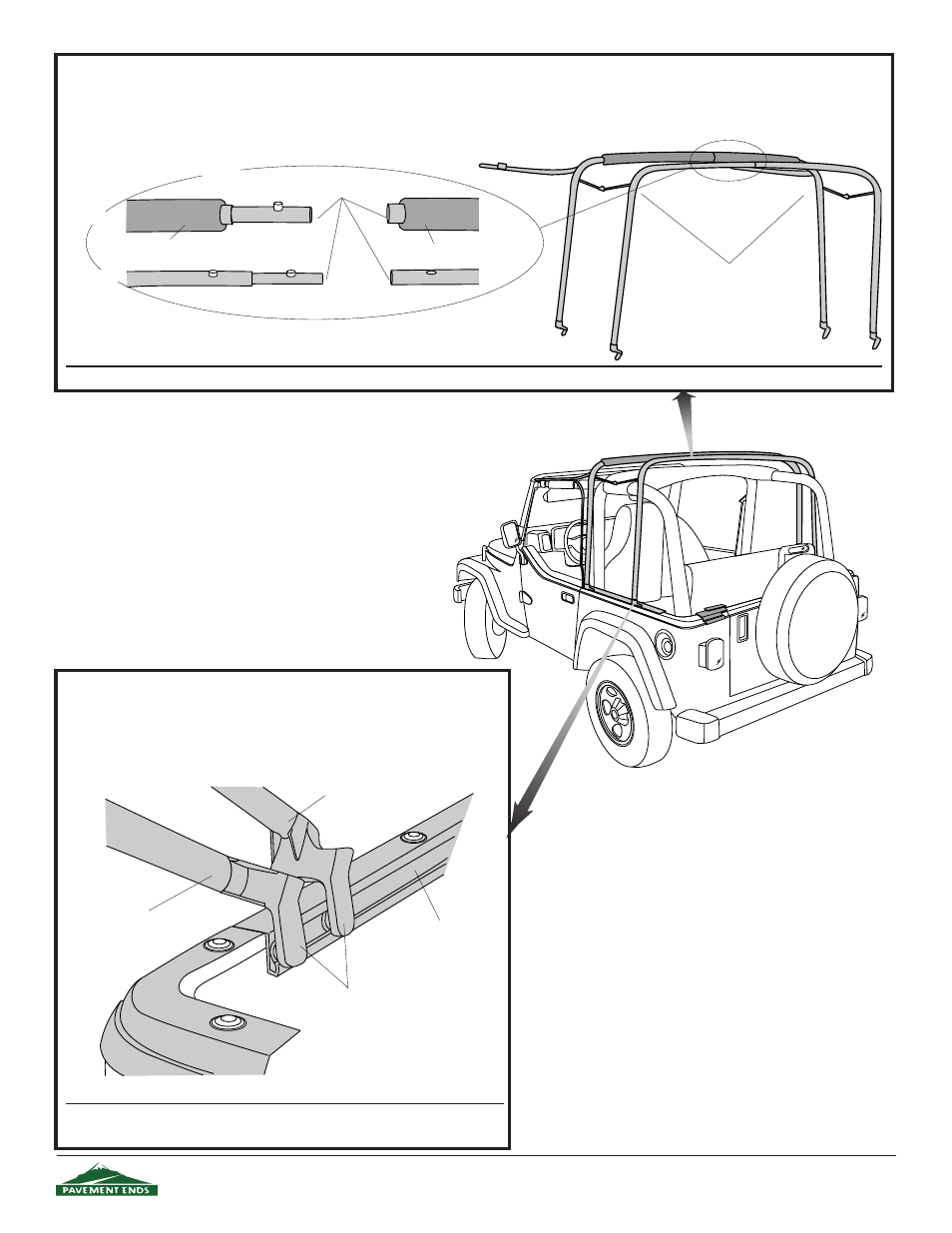 PAVEMENT ENDS