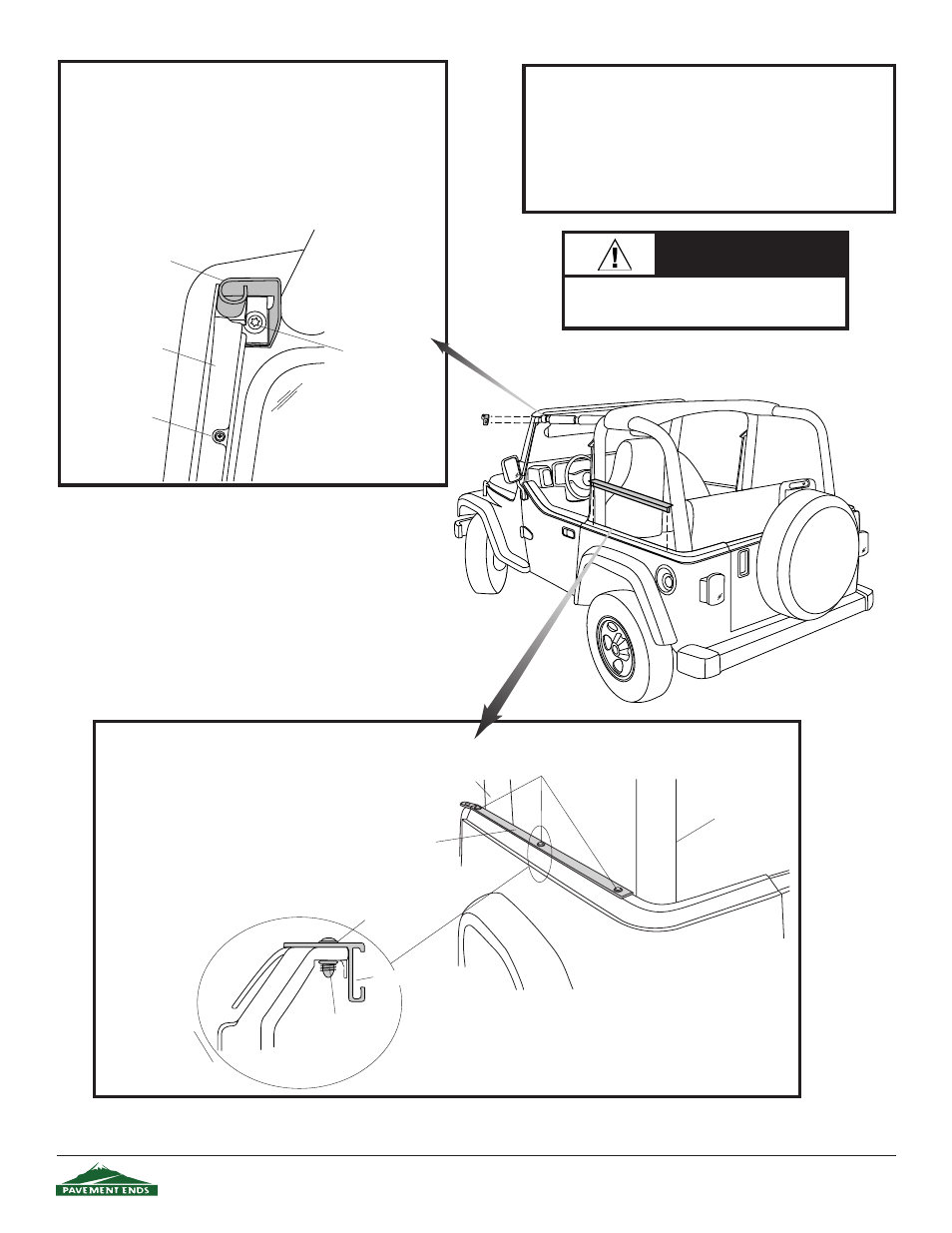 PAVEMENT ENDS