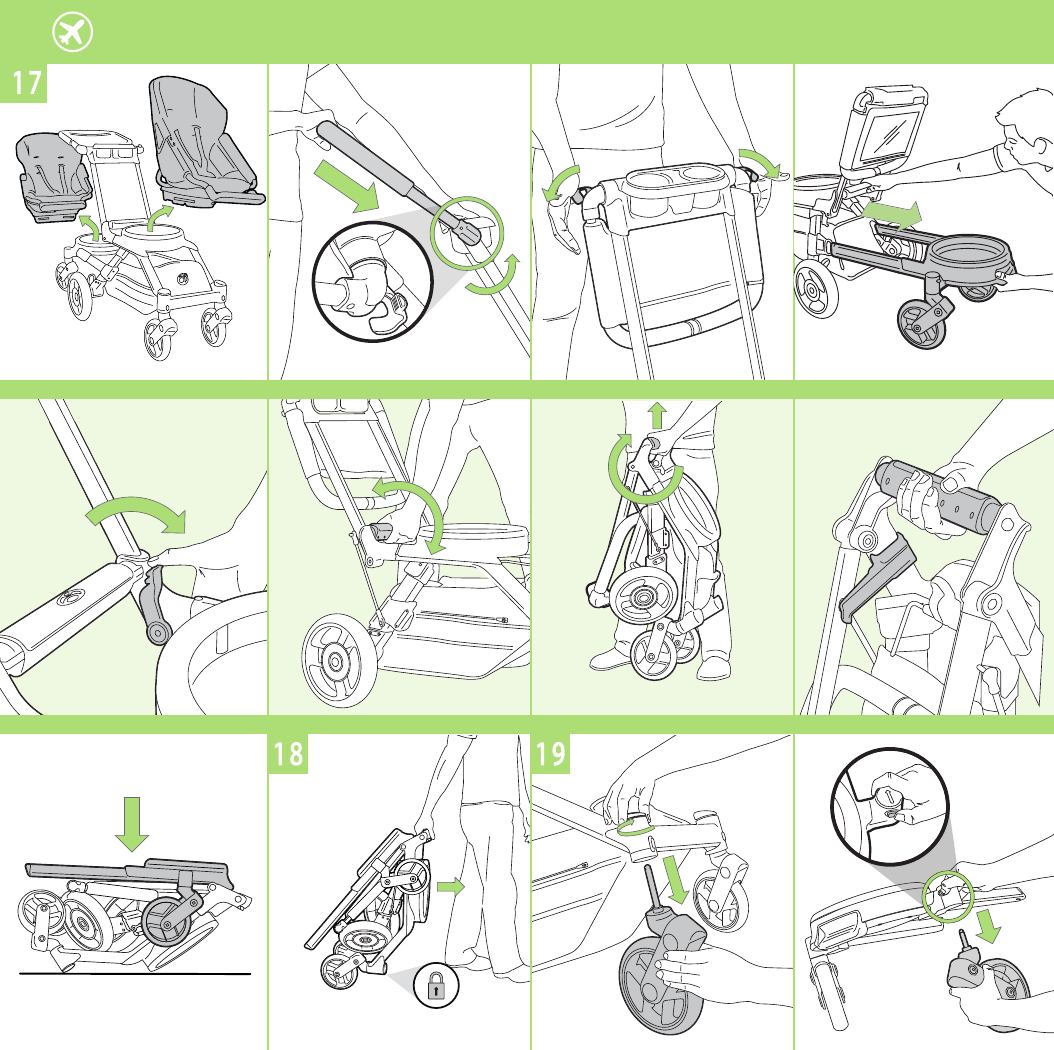 17

18

19