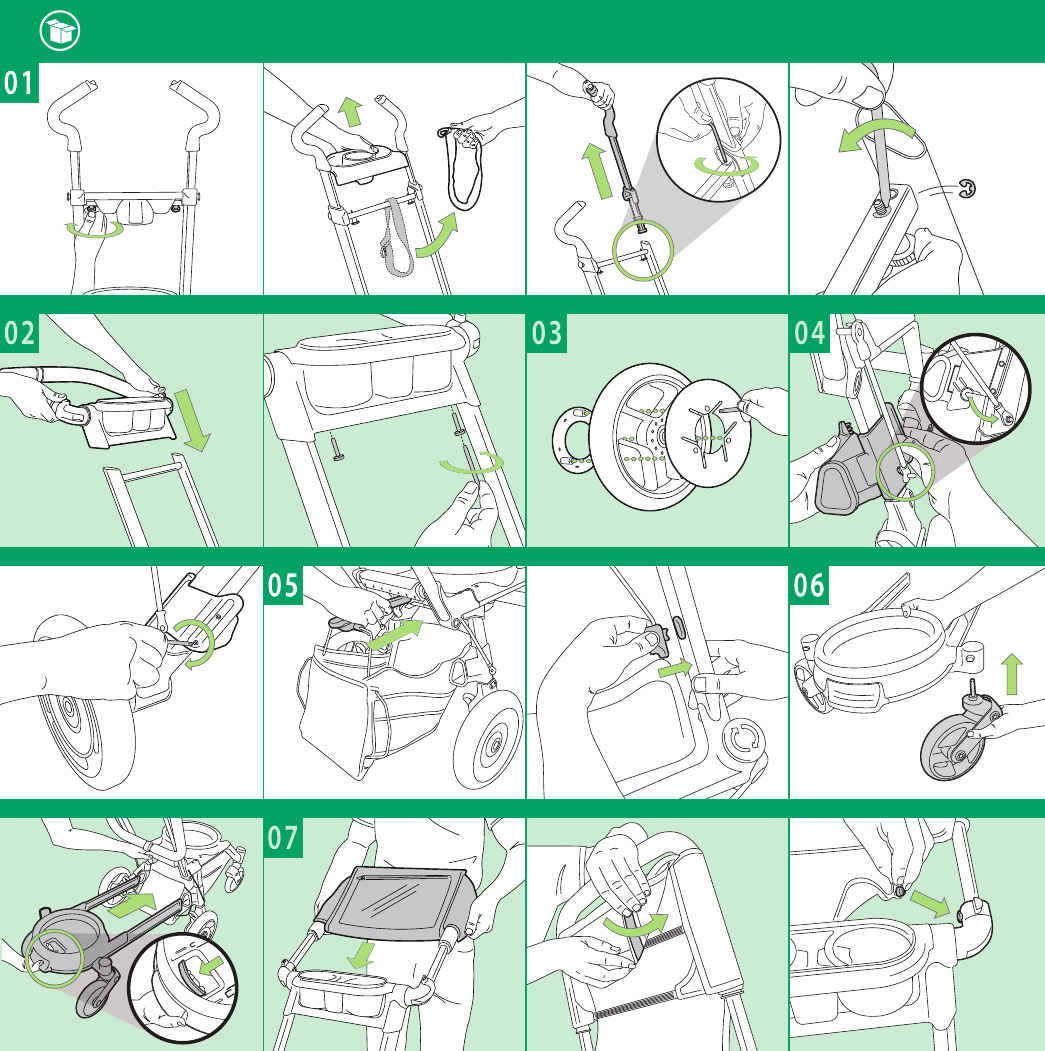 01

02

03

04

05

06

07