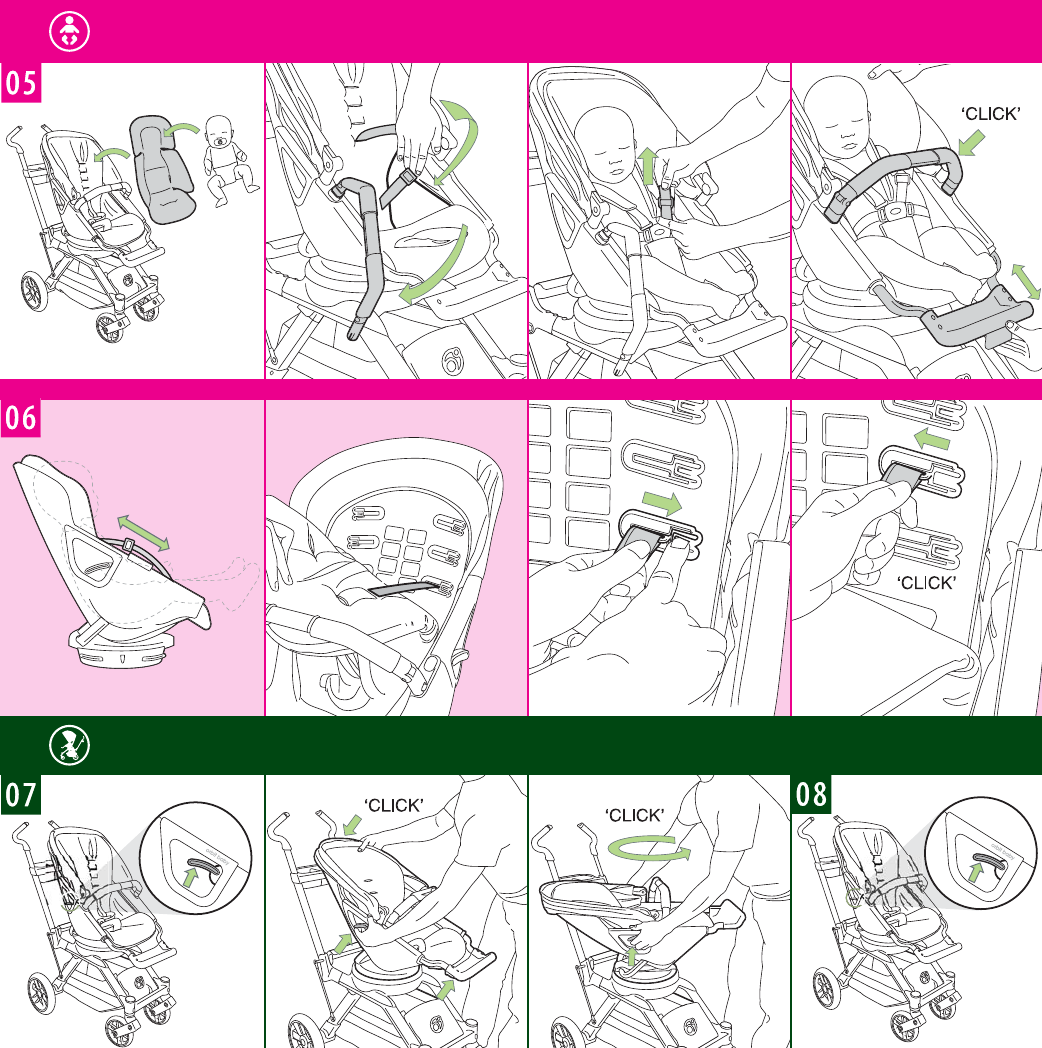 05

'CLICK'

06

'CLICK'

07

'CLICK'

'CLICK'

08