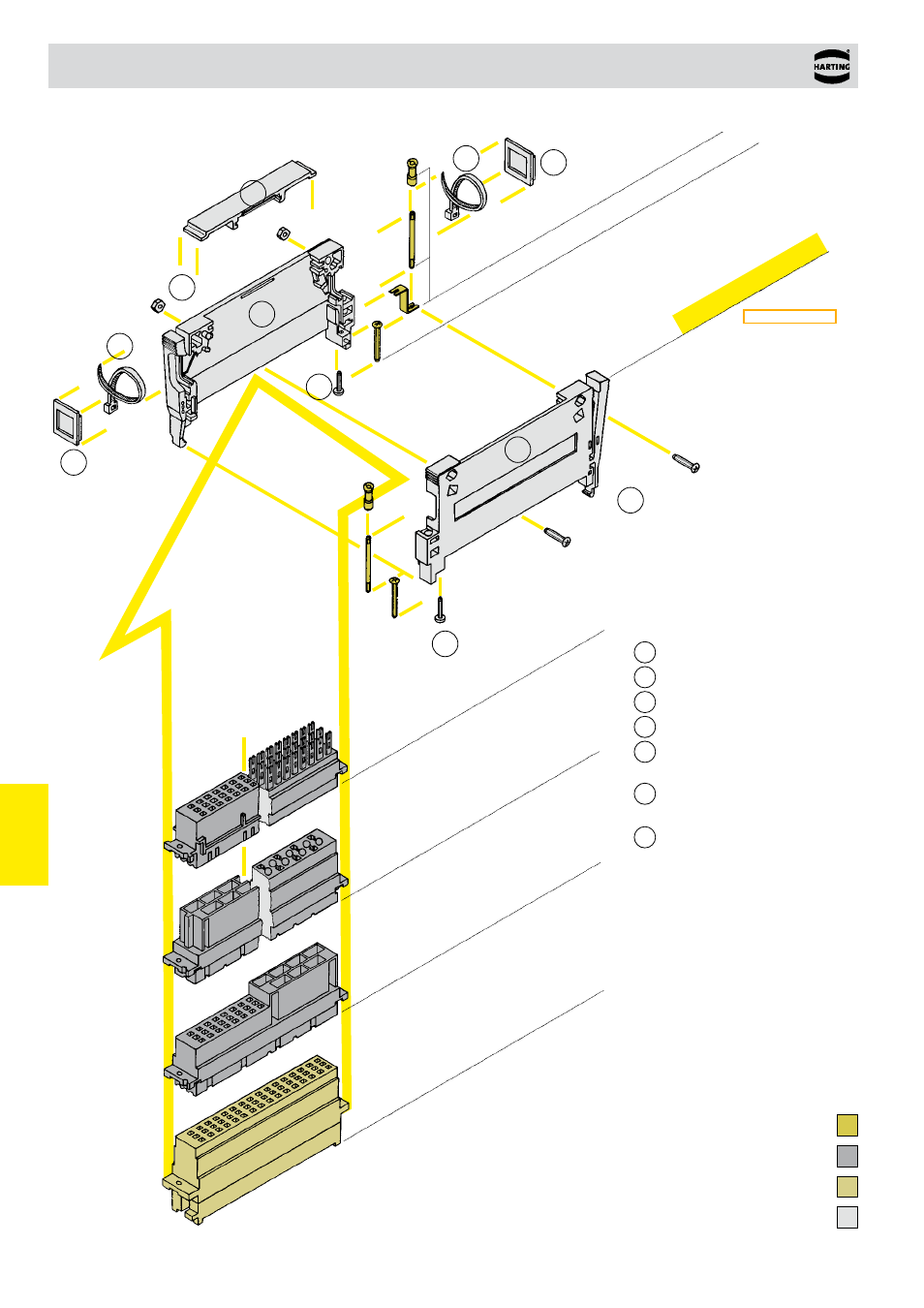 HARTING