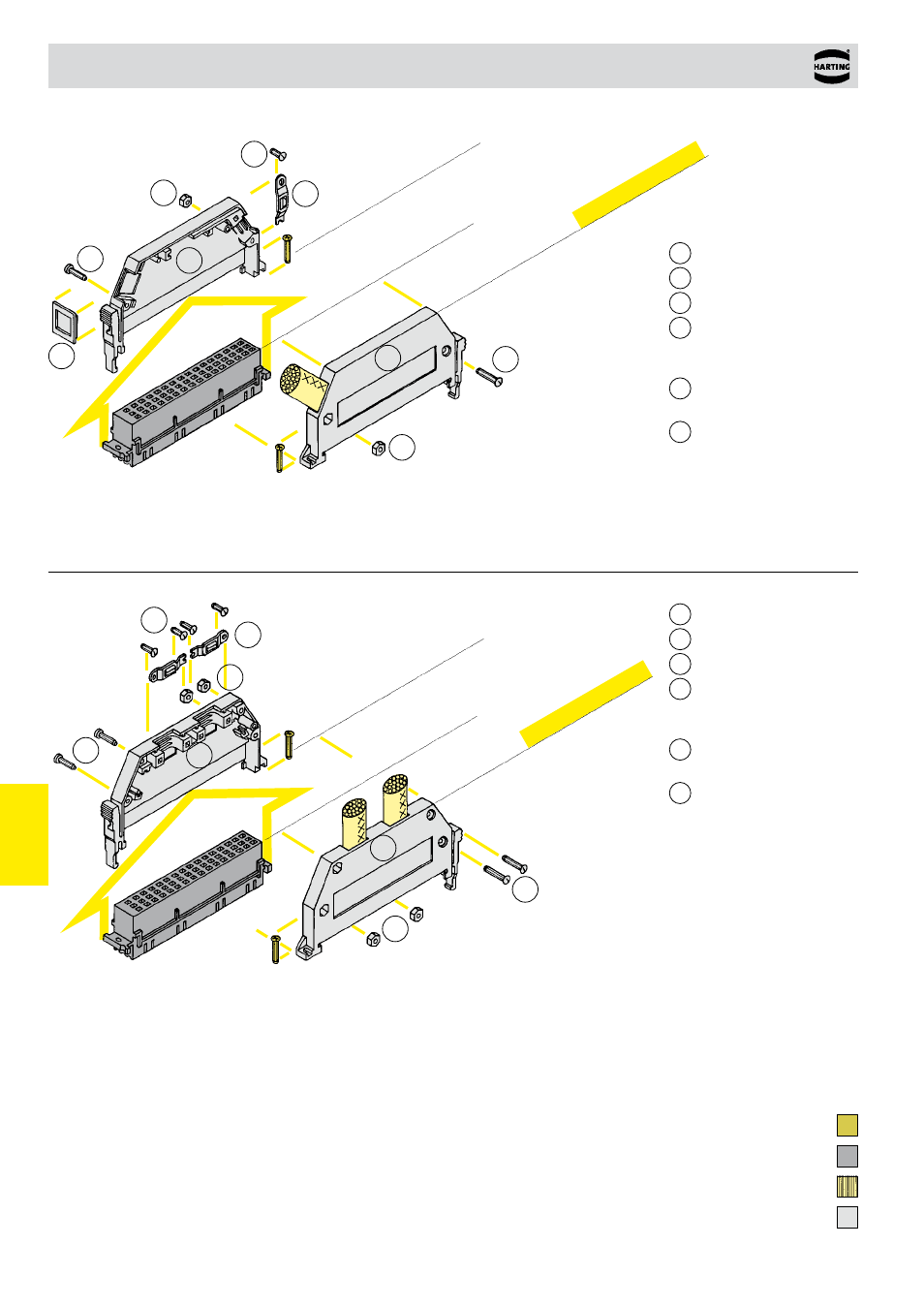 HARTING