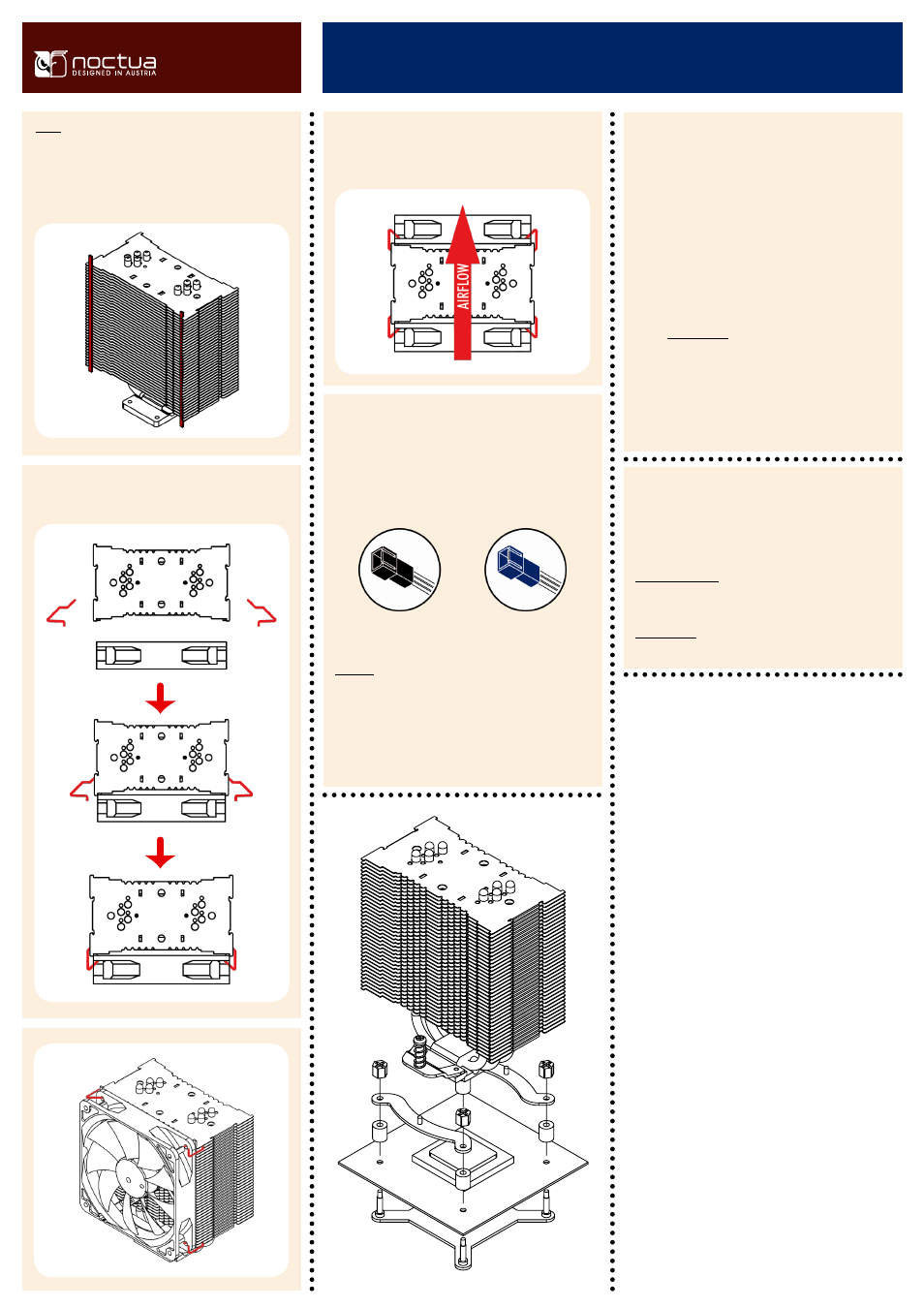 noctua
DESIGNED IN AUSTRIA

AIRFLOW