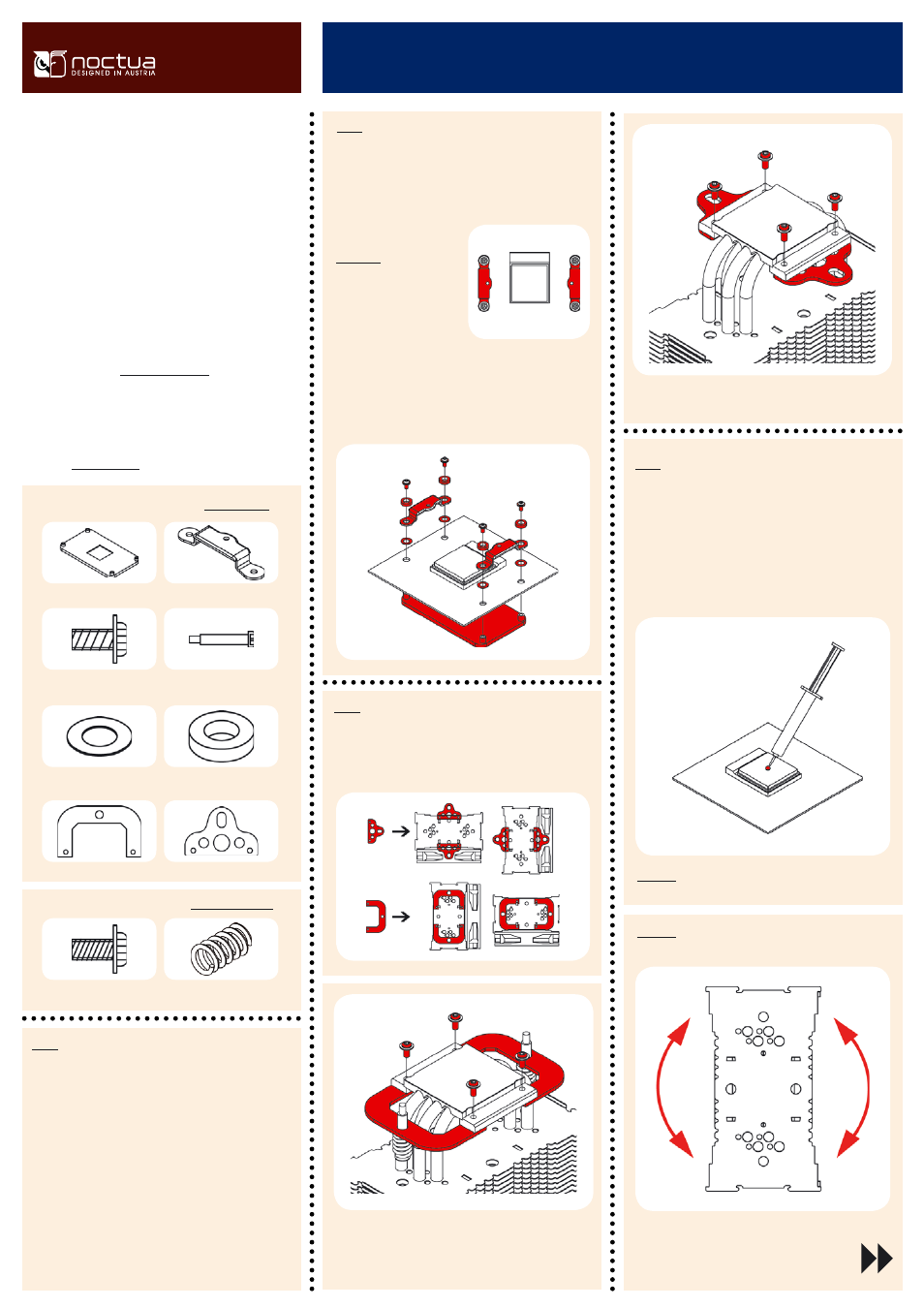 noctua
DESIGNED IN AUSTRIA