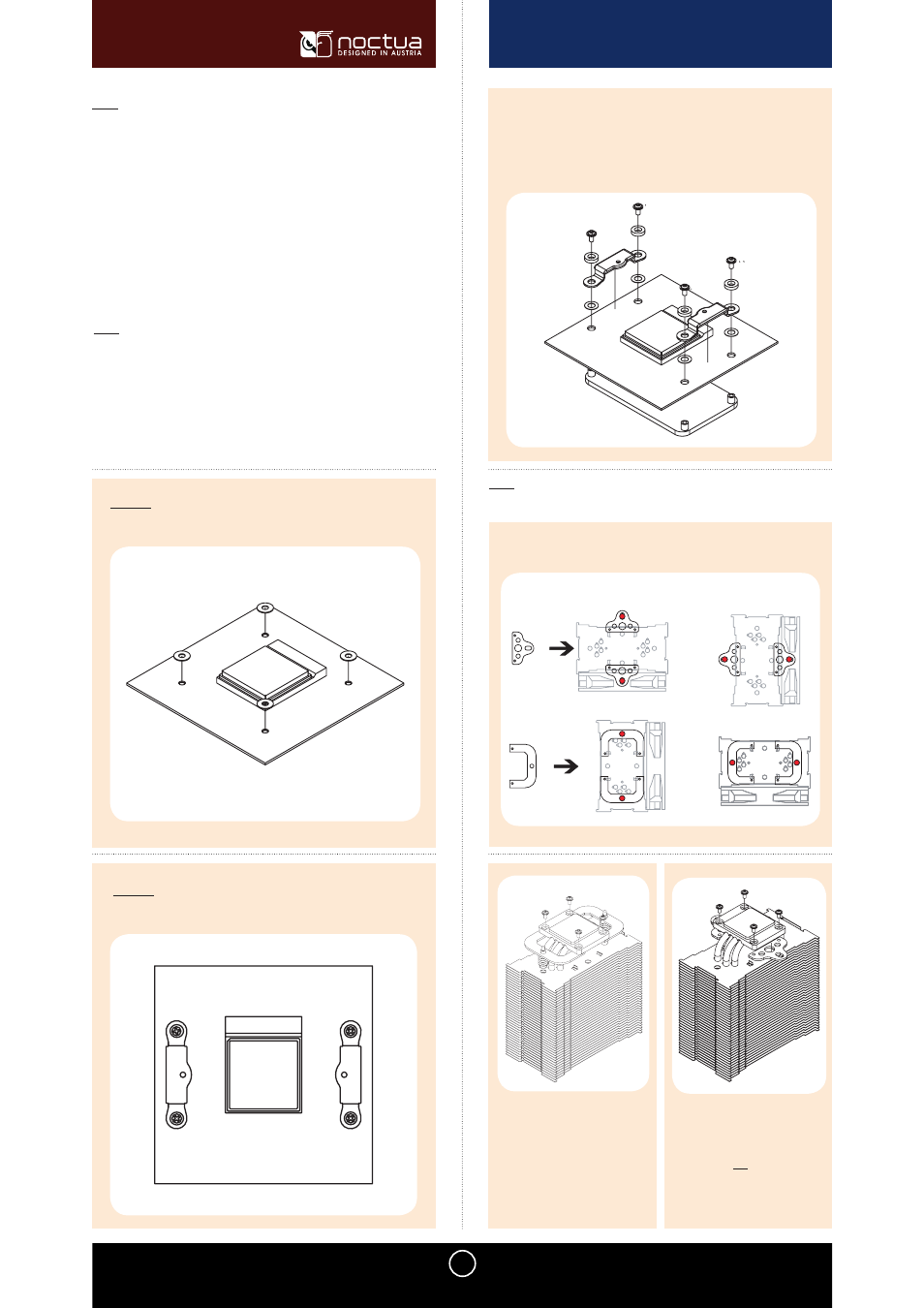 noctua
DESIGNED IN AUSTRIA