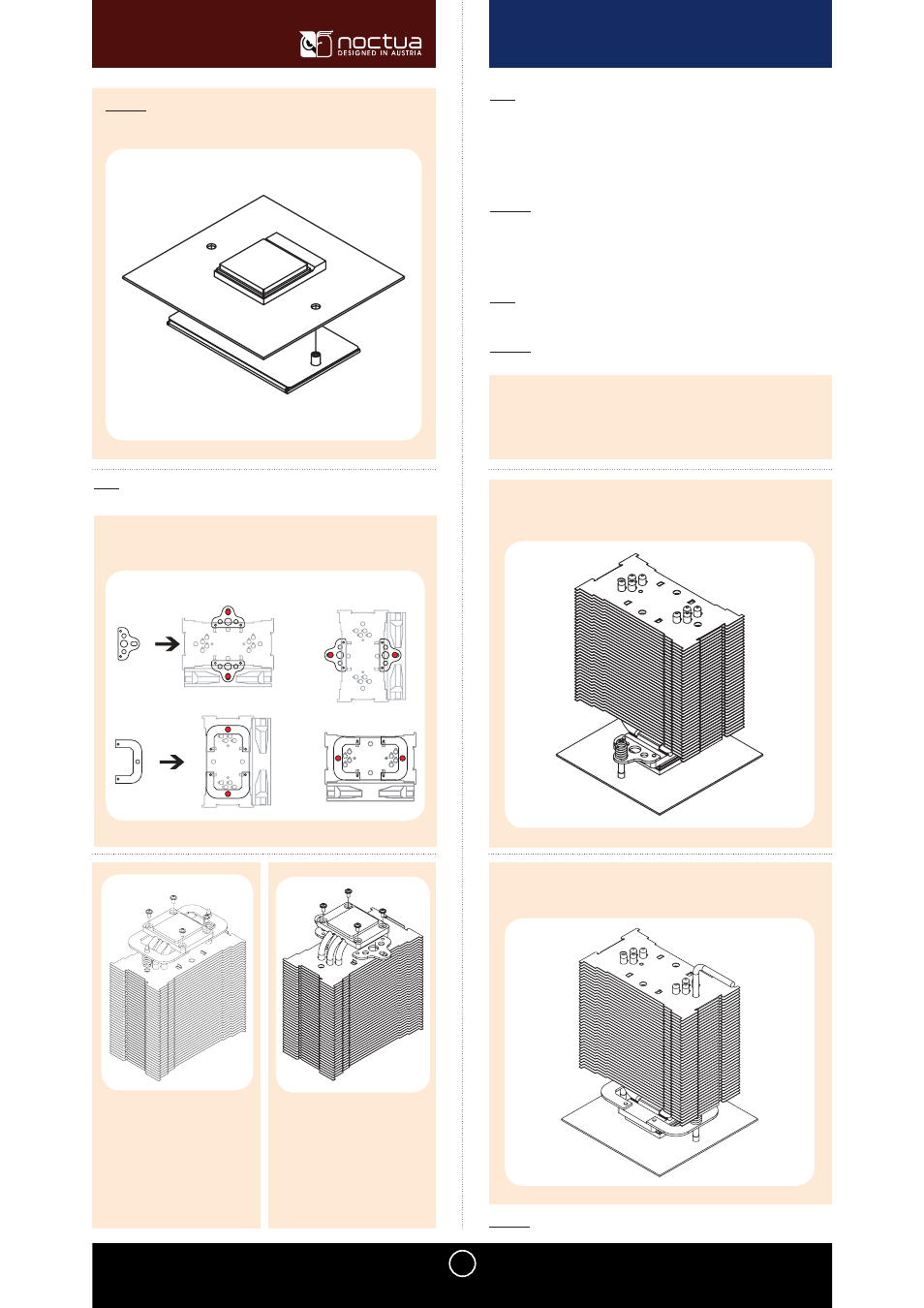 noctua
DESIGNED IN AUSTRIA