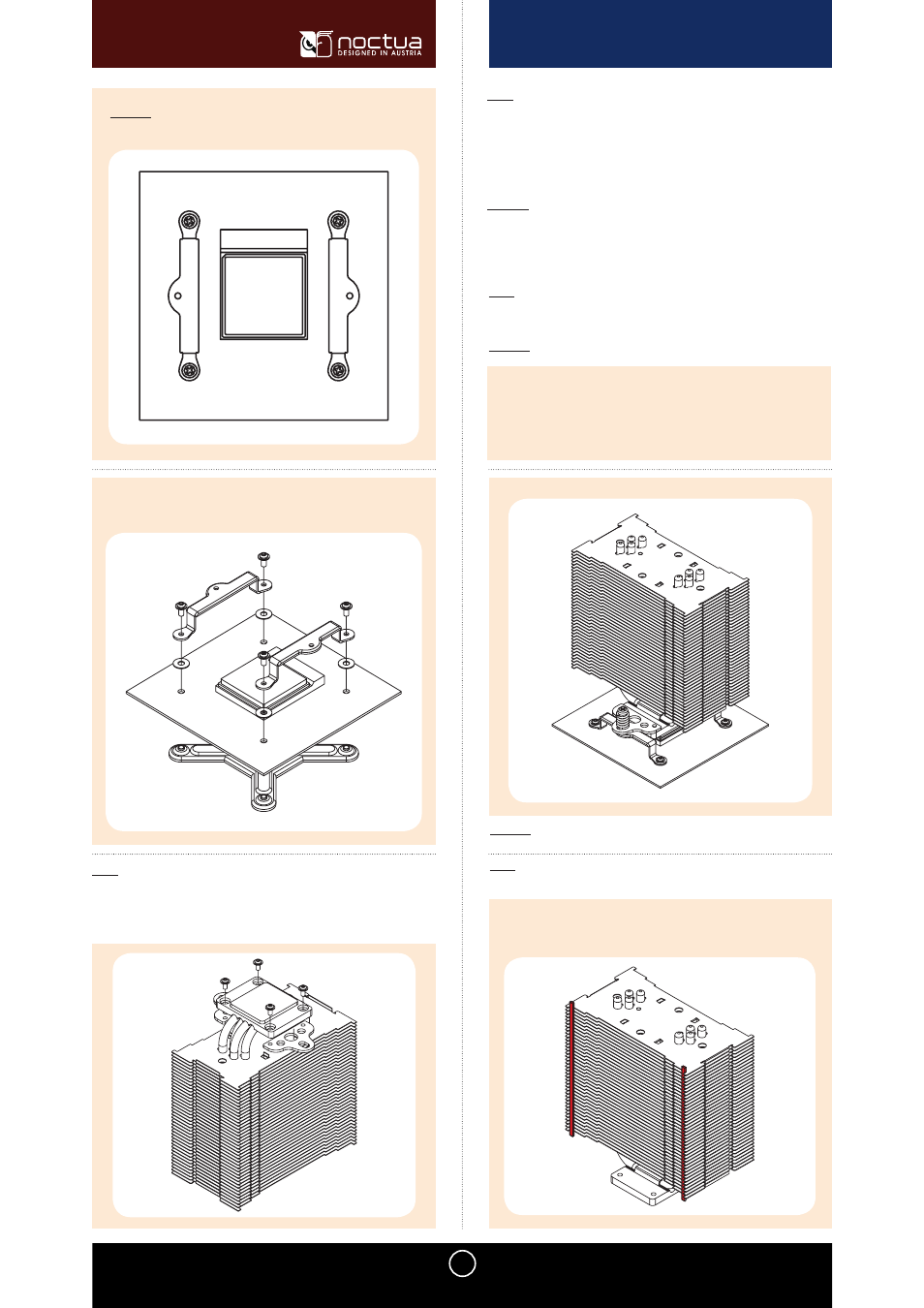 noctua
DESIGNED IN AUSTRIA