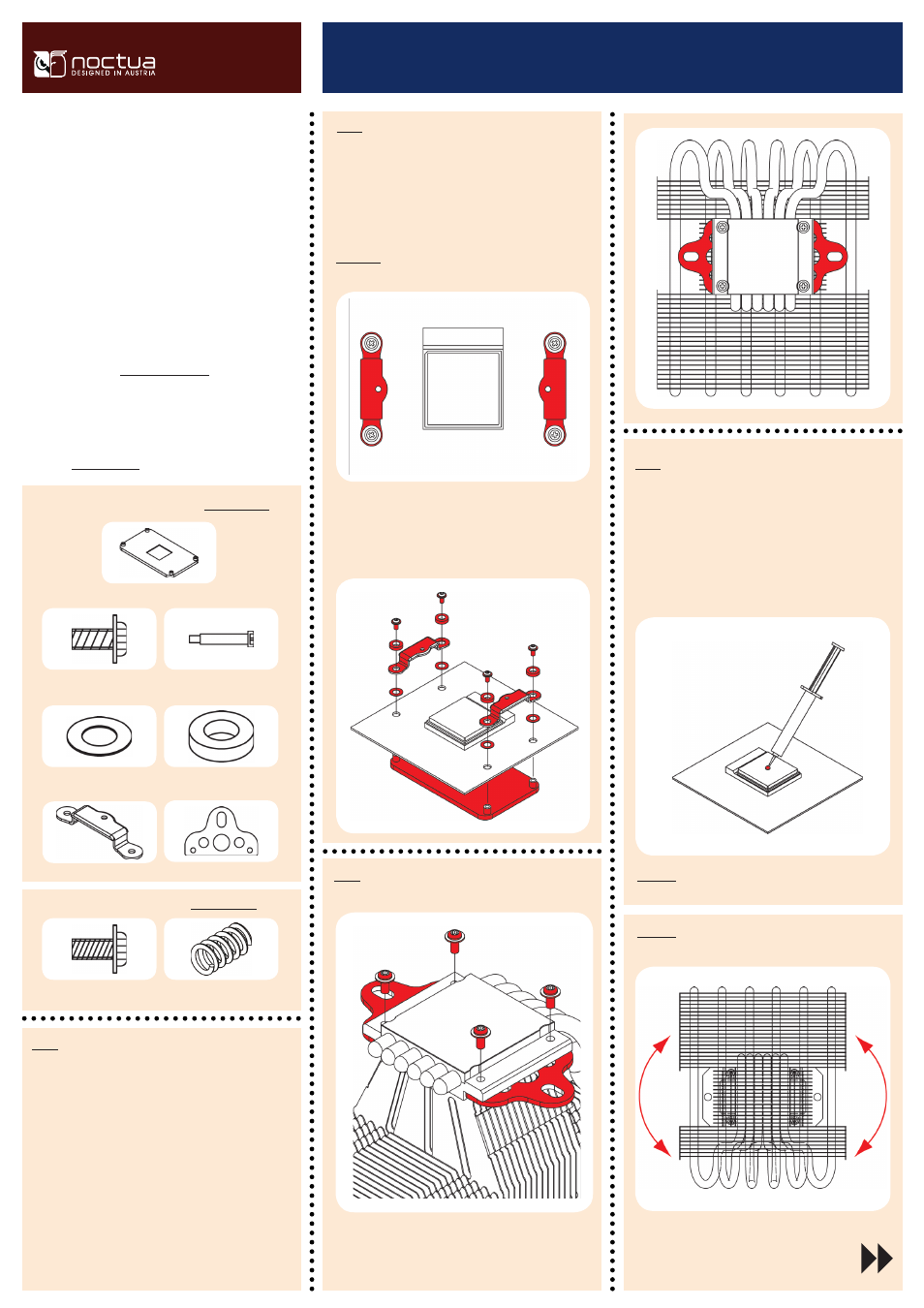 noctua
DESIGNED IN AUSTRIA