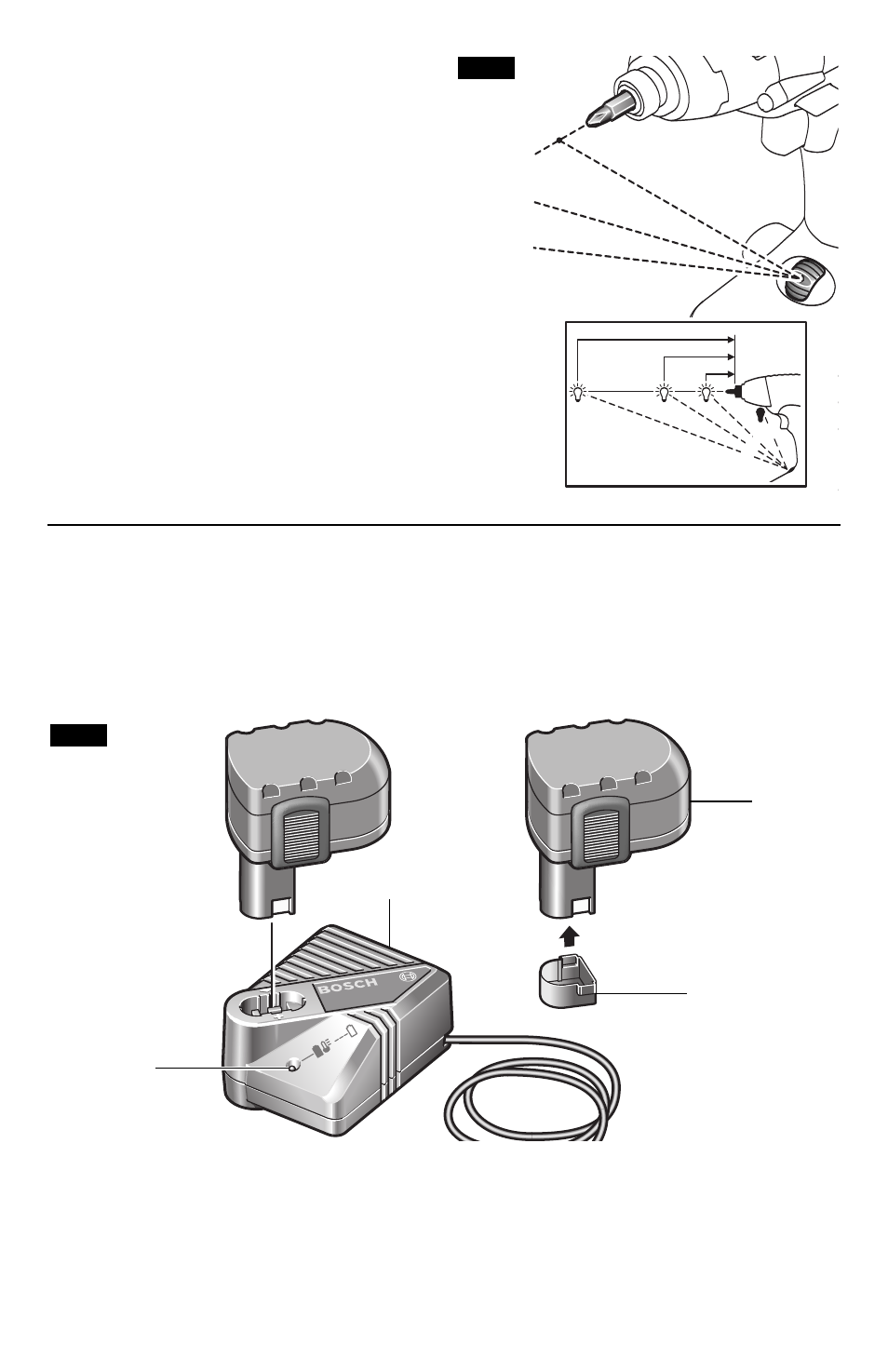 BOSCH