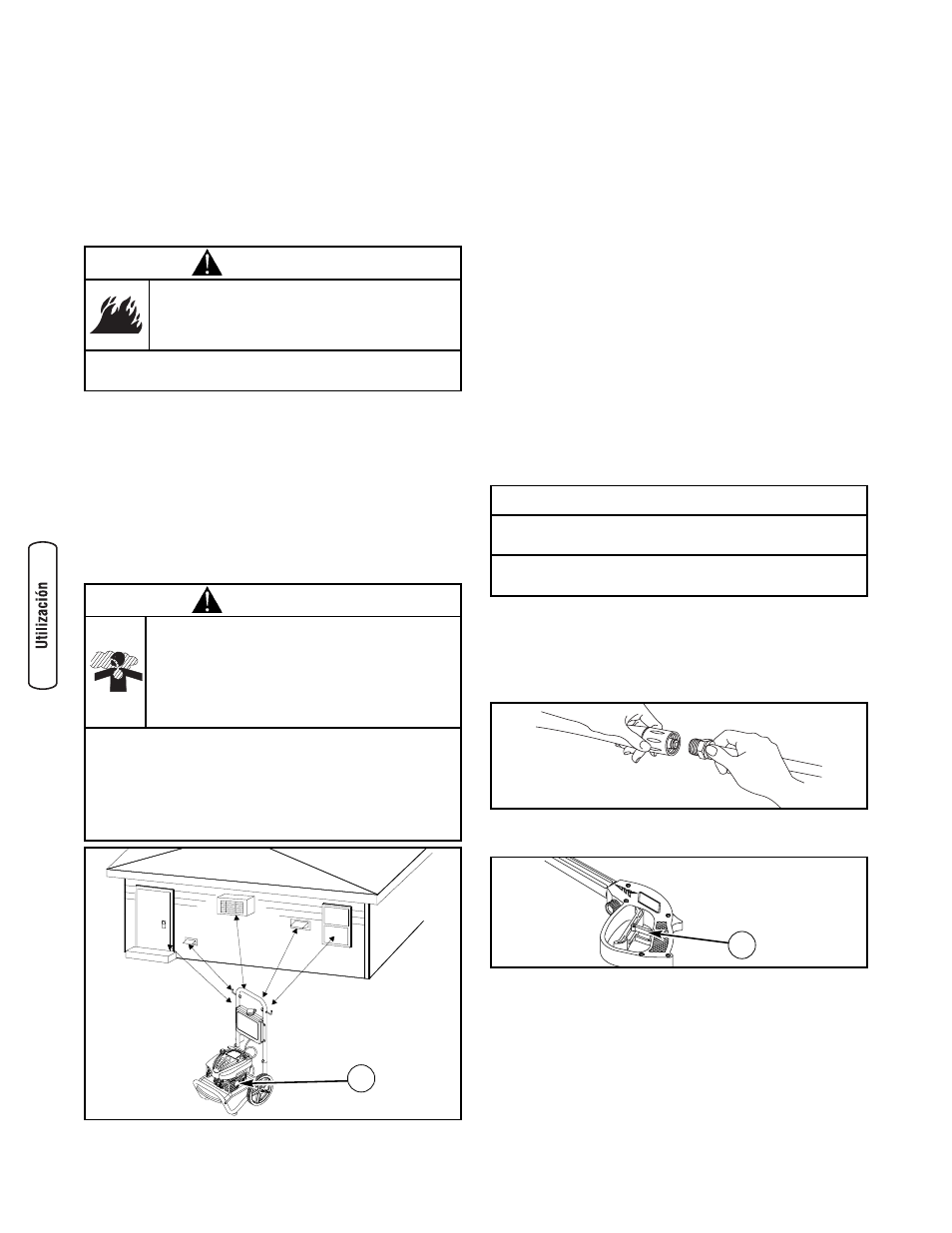 Utilización