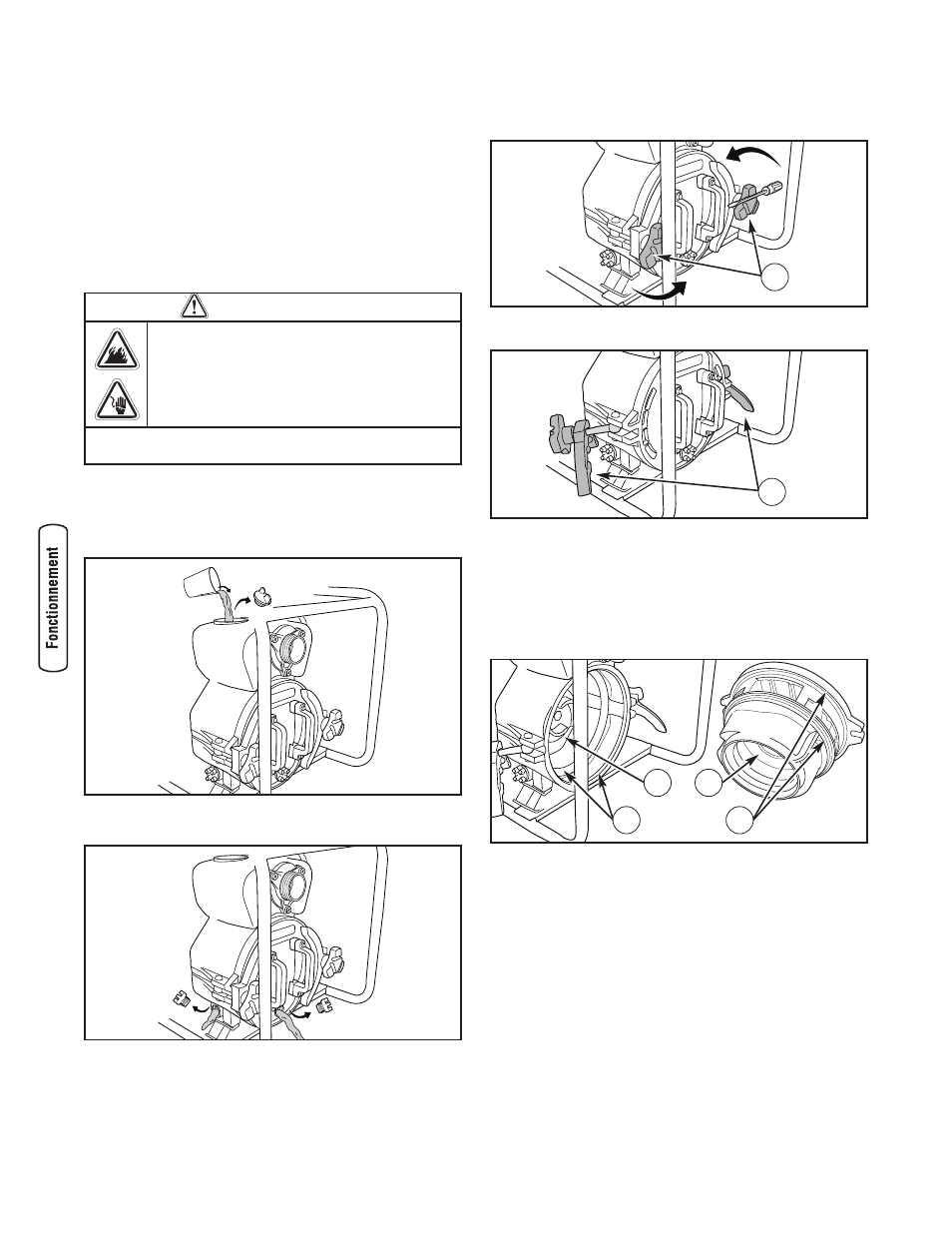 Fonctionnement