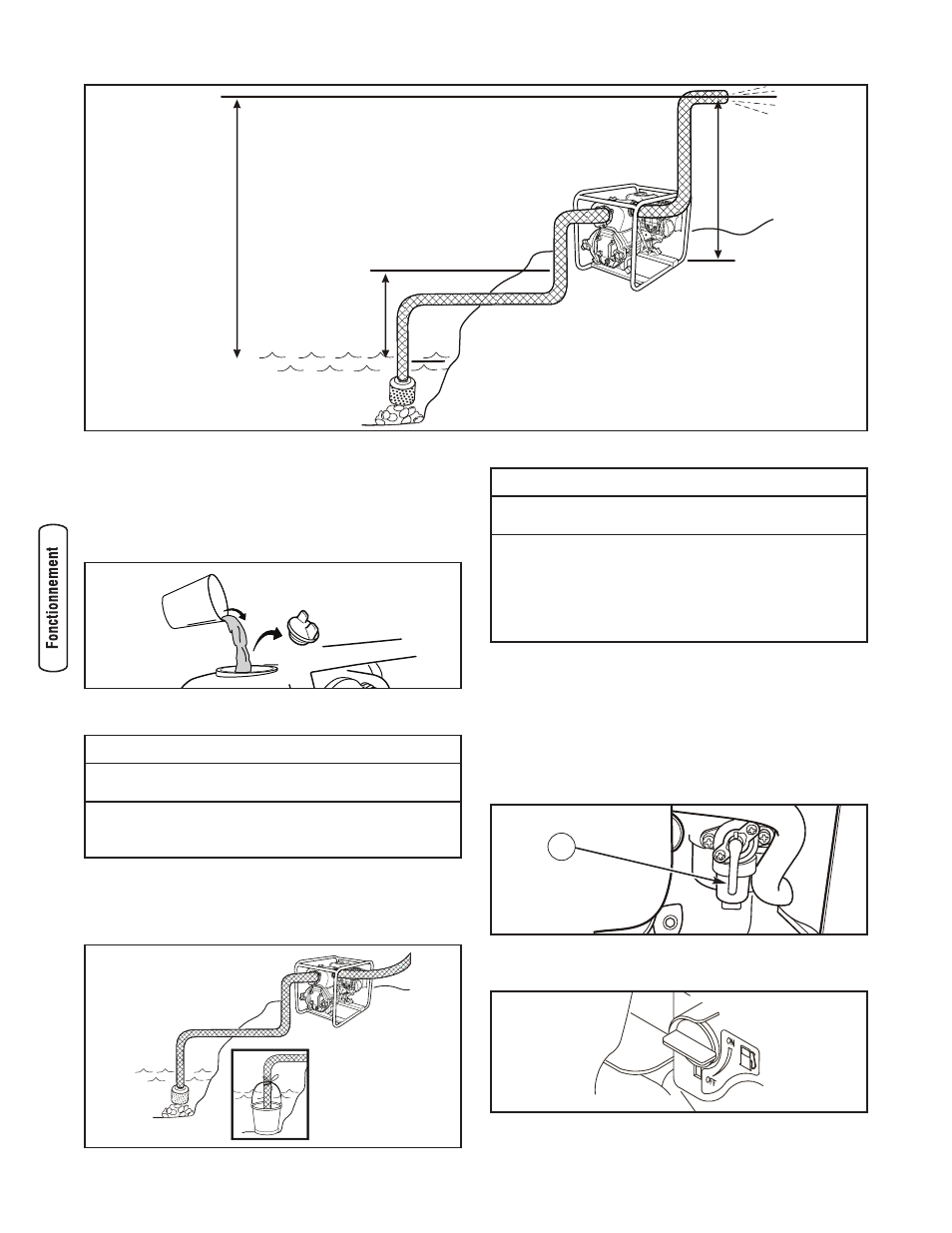 Fonctionnement

ON

OFF