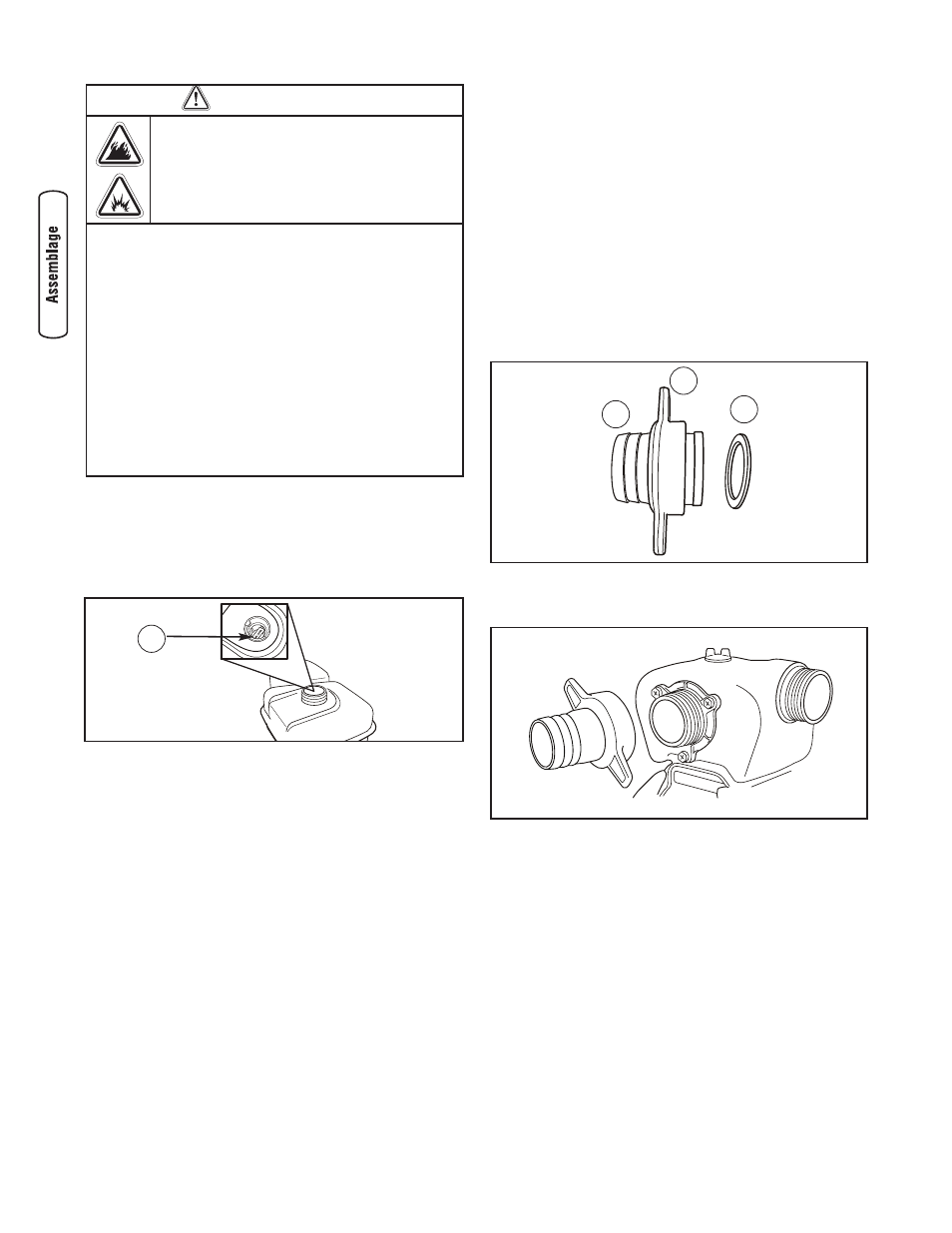 Assemblage