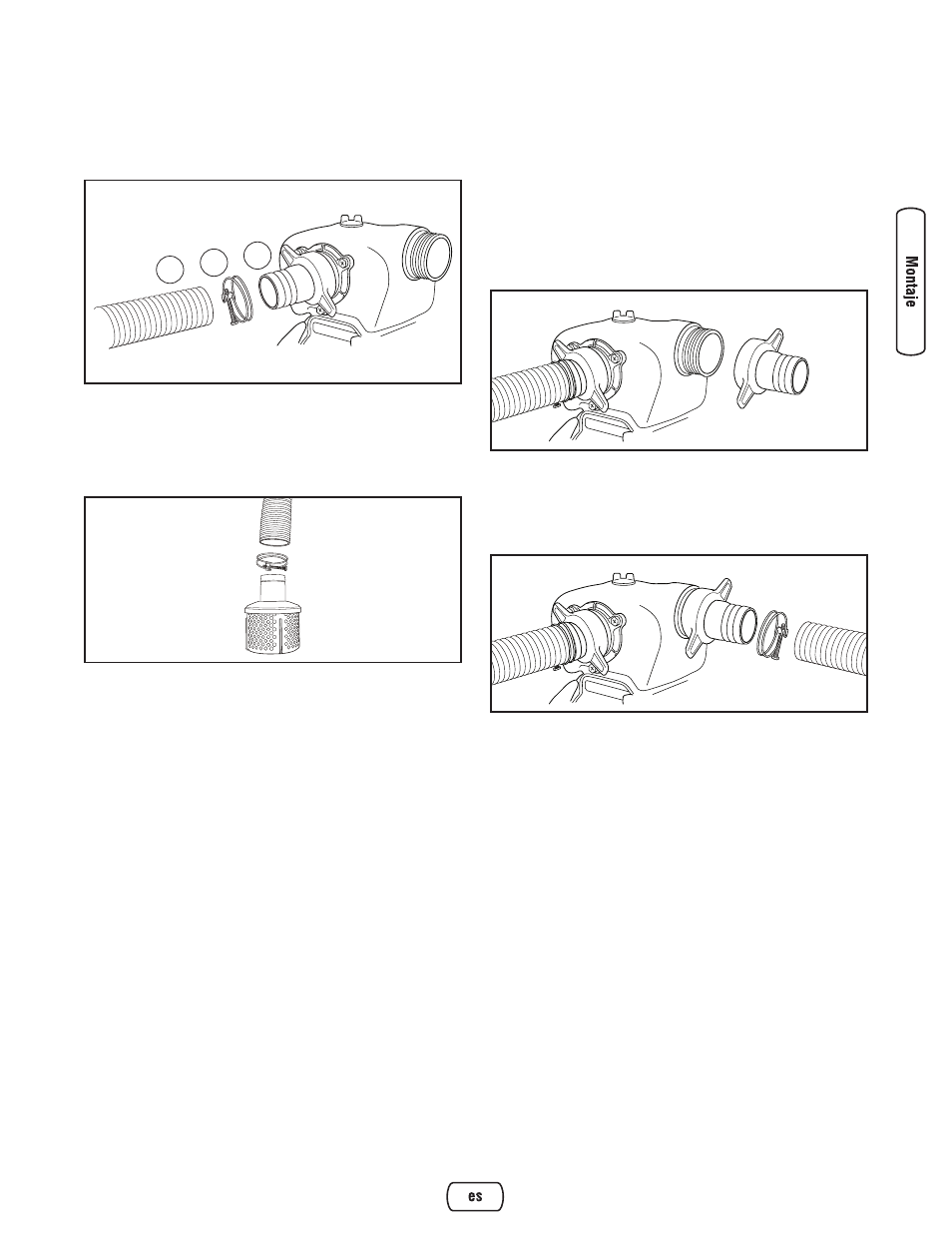 Montaje

es