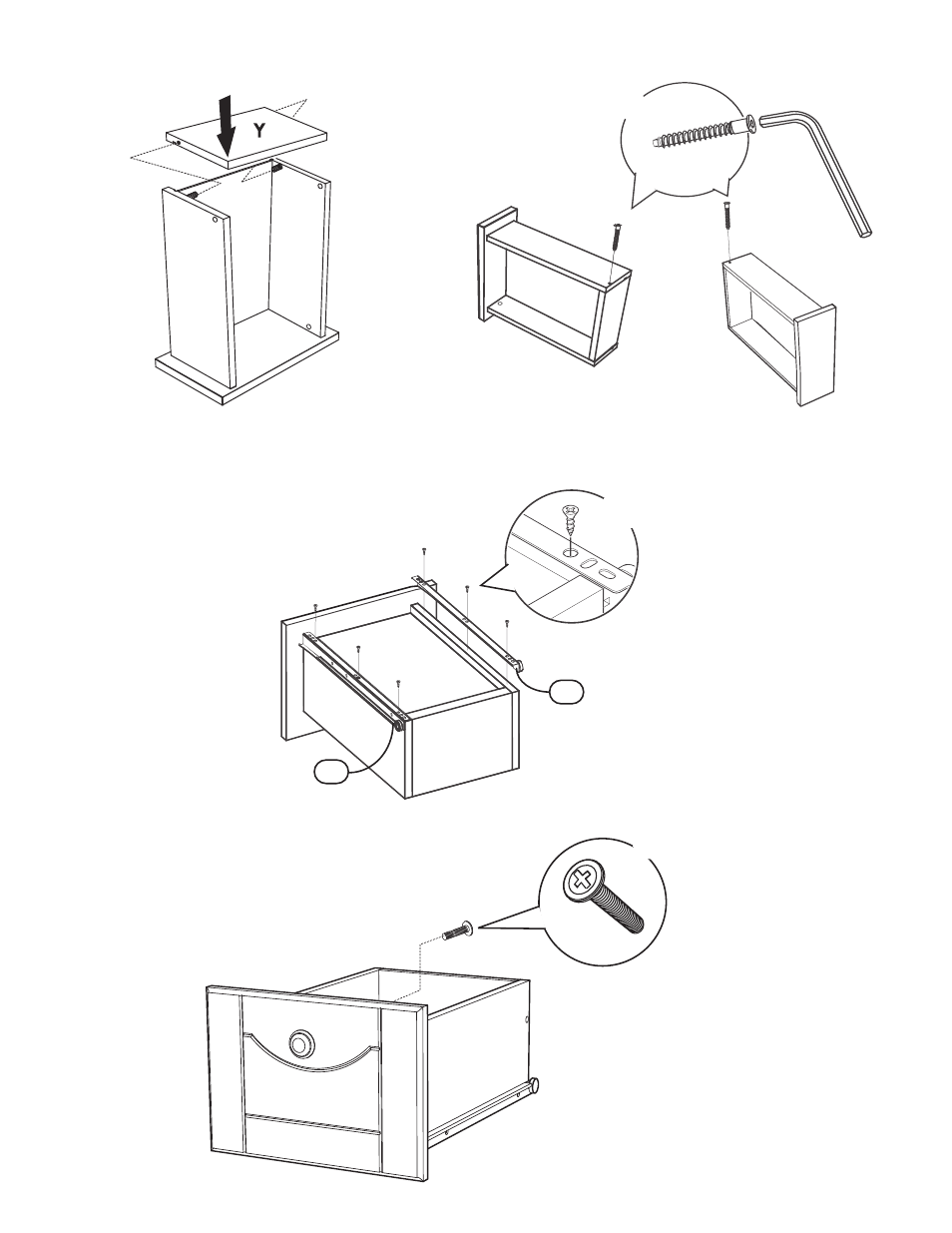 Y