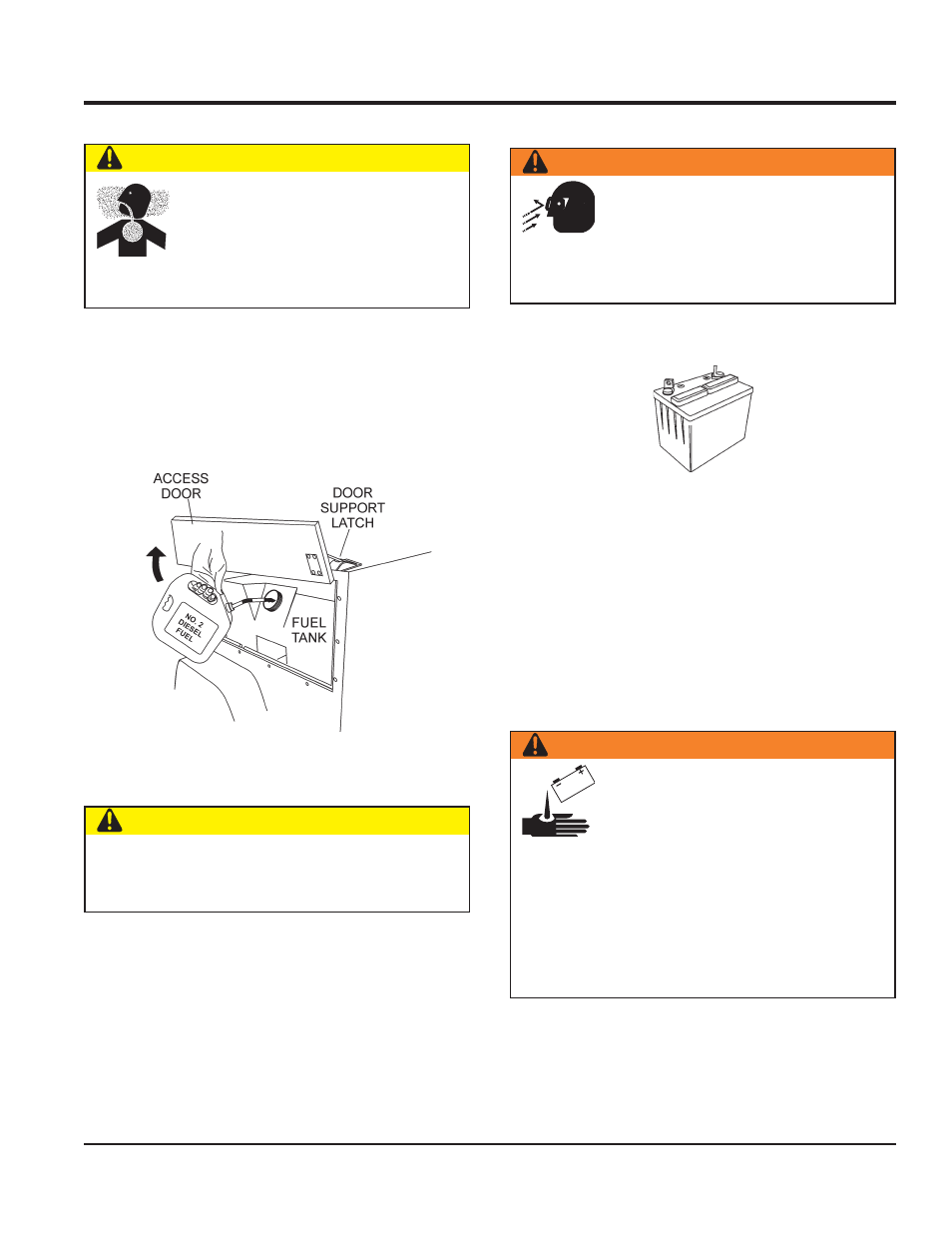 ACCESS DOOR

DOOR SUPPORT LATCH

NO. 2 DIESEL FUEL

FUEL TANK