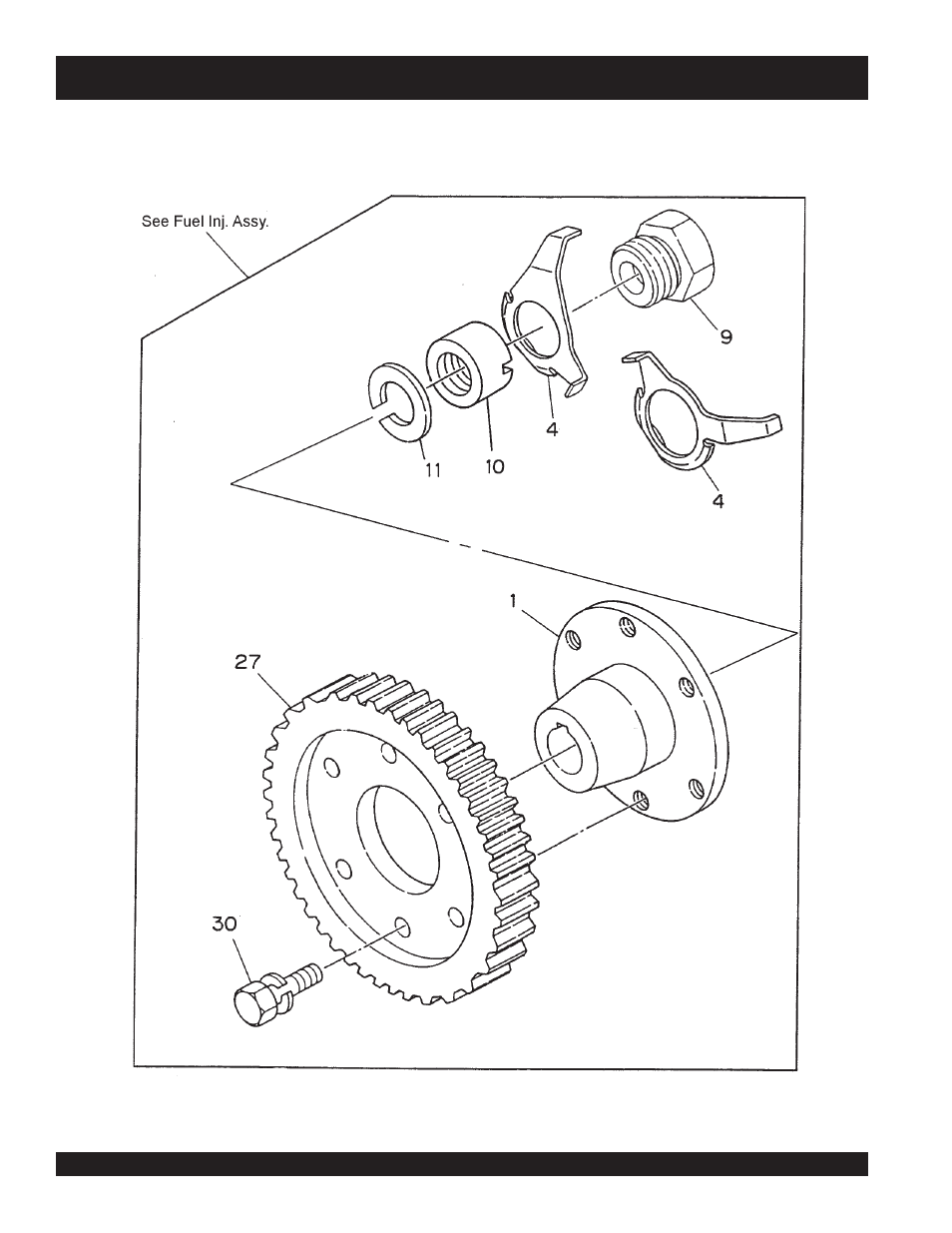 See Fuel Inj. Assy.

9

4

11

10

4

1

27

30