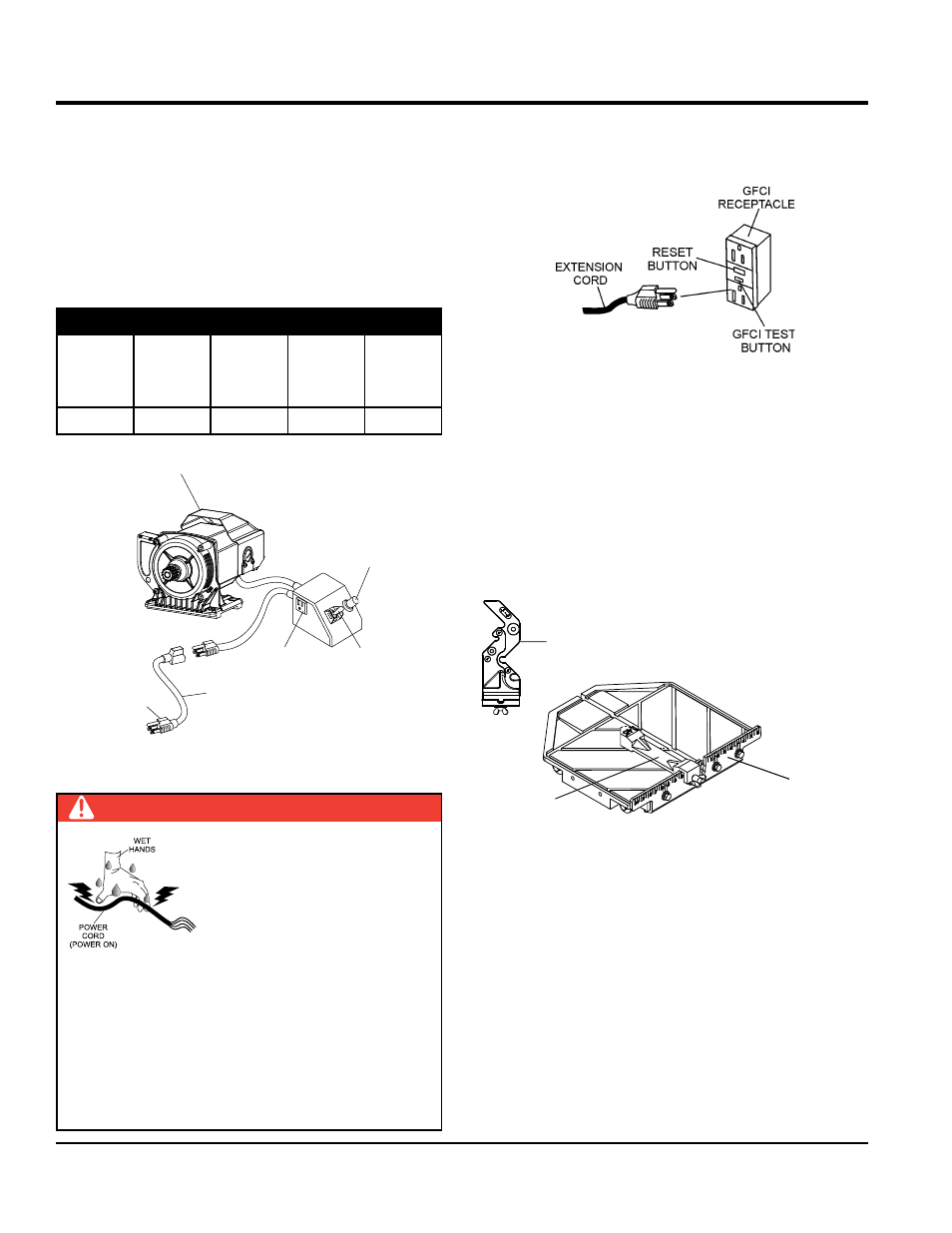 GFCI RECEPTACLE

RESET BUTTON

EXTENSION CORD

GFCI TEST BUTTON

WET HANDS

POWER CORD (POWER ON)