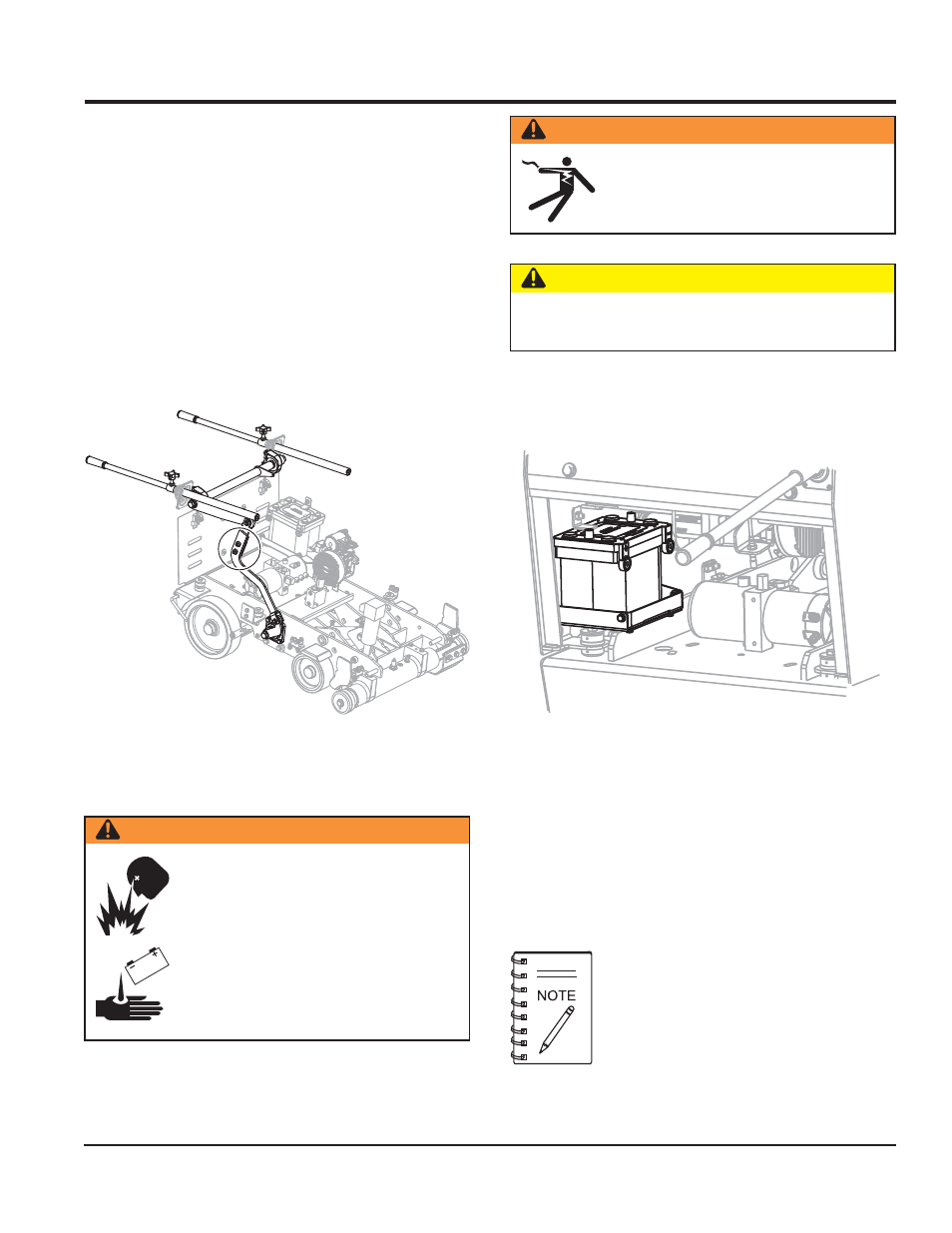 NOTE