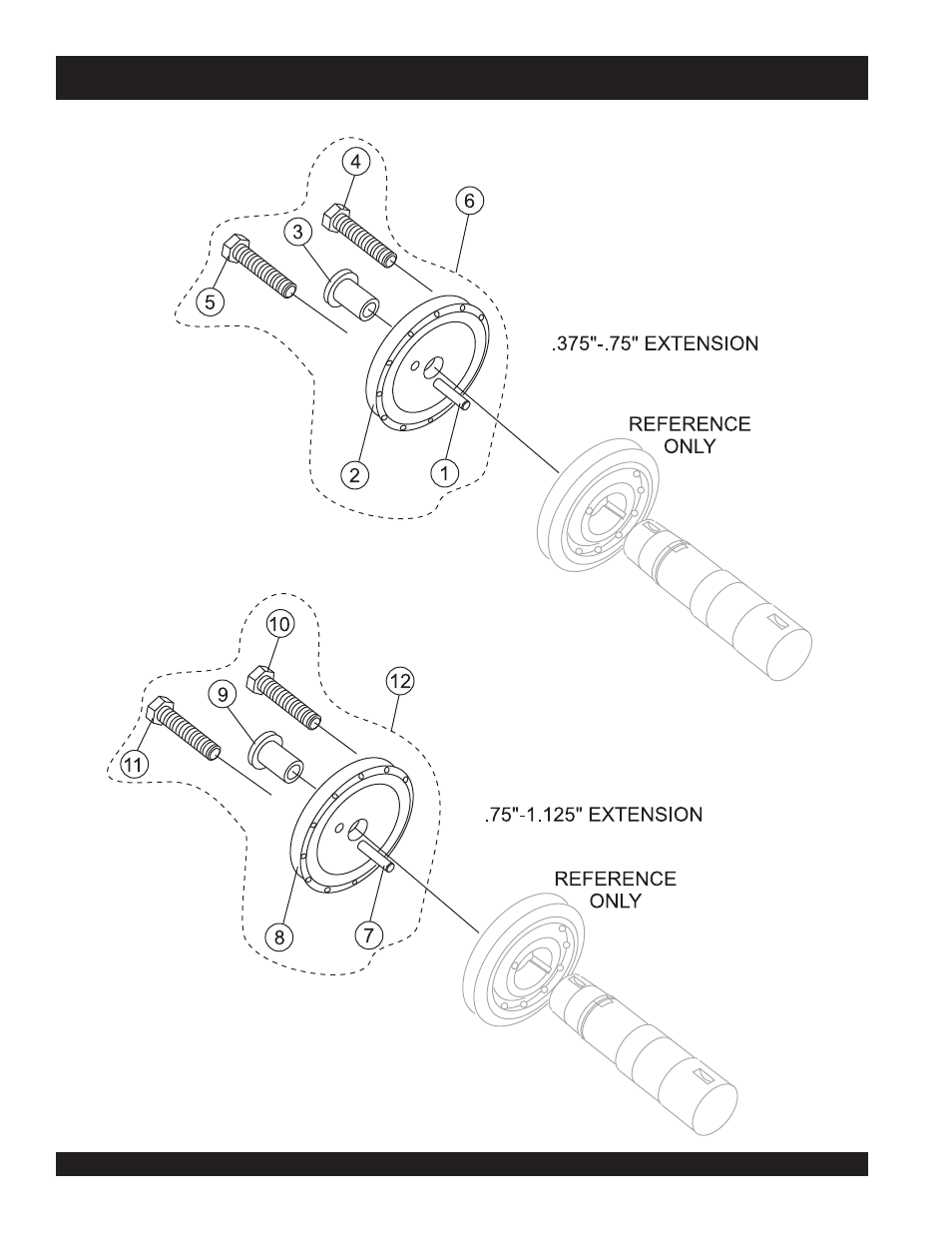 4

6

3

5

.375"-.75" EXTENSION

REFERENCE ONLY

2

1

10

12

9

11

.75"-1.125" EXTENSION

REFERENCE ONLY

8

7