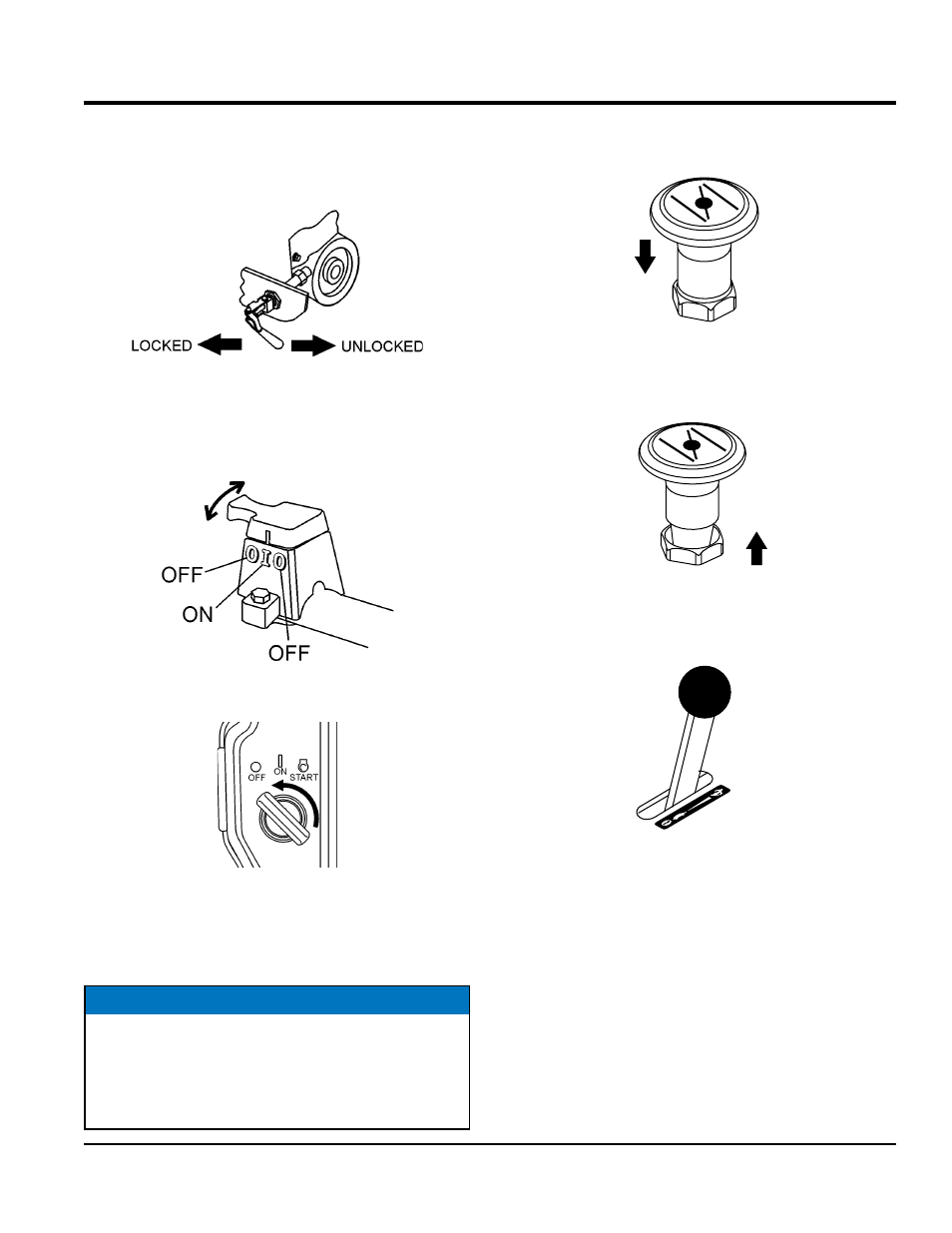 LOCKED UNLOCKED

OFF
ON
OFF

OFF ON START