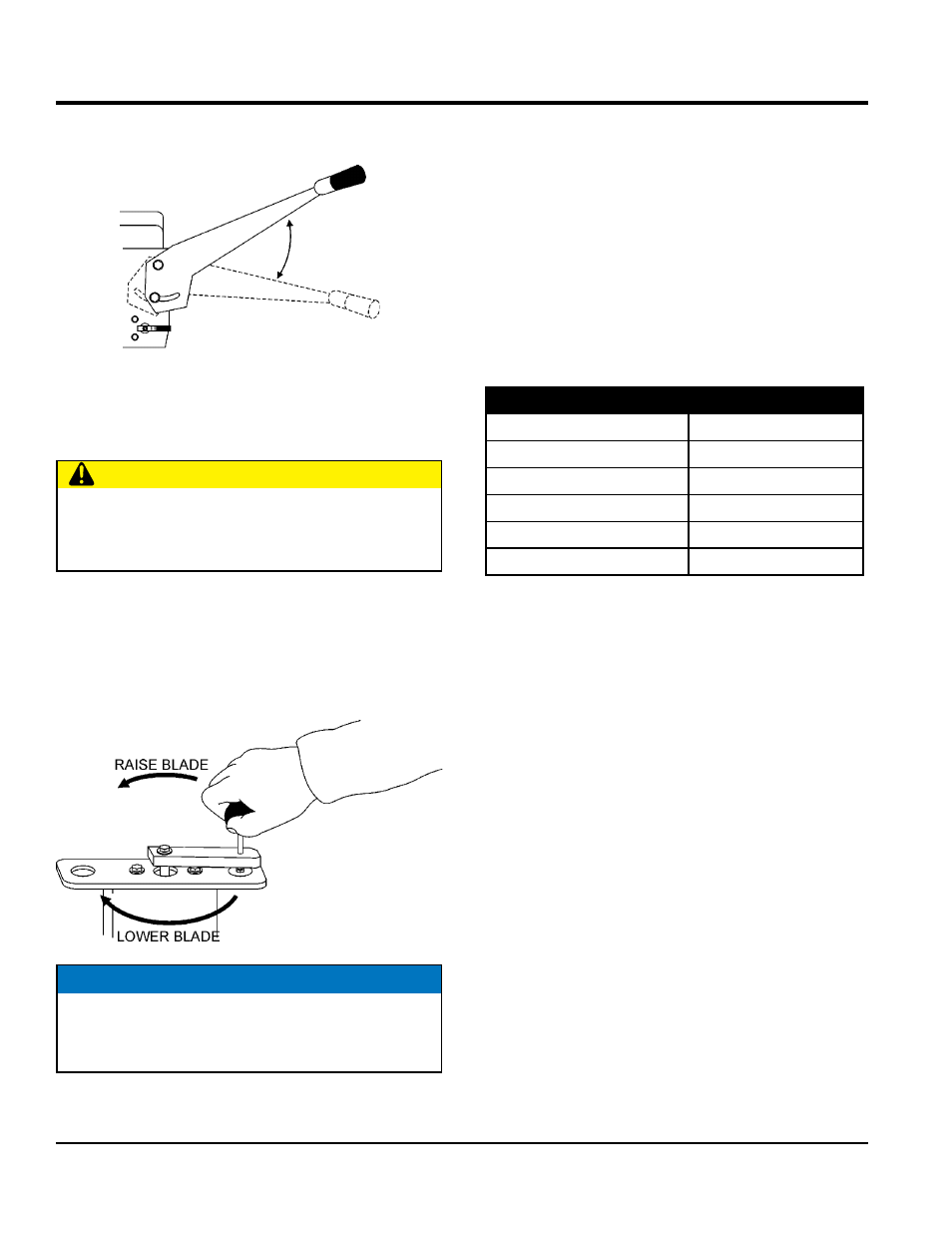 RAISE BLADE

LOWER BLADE