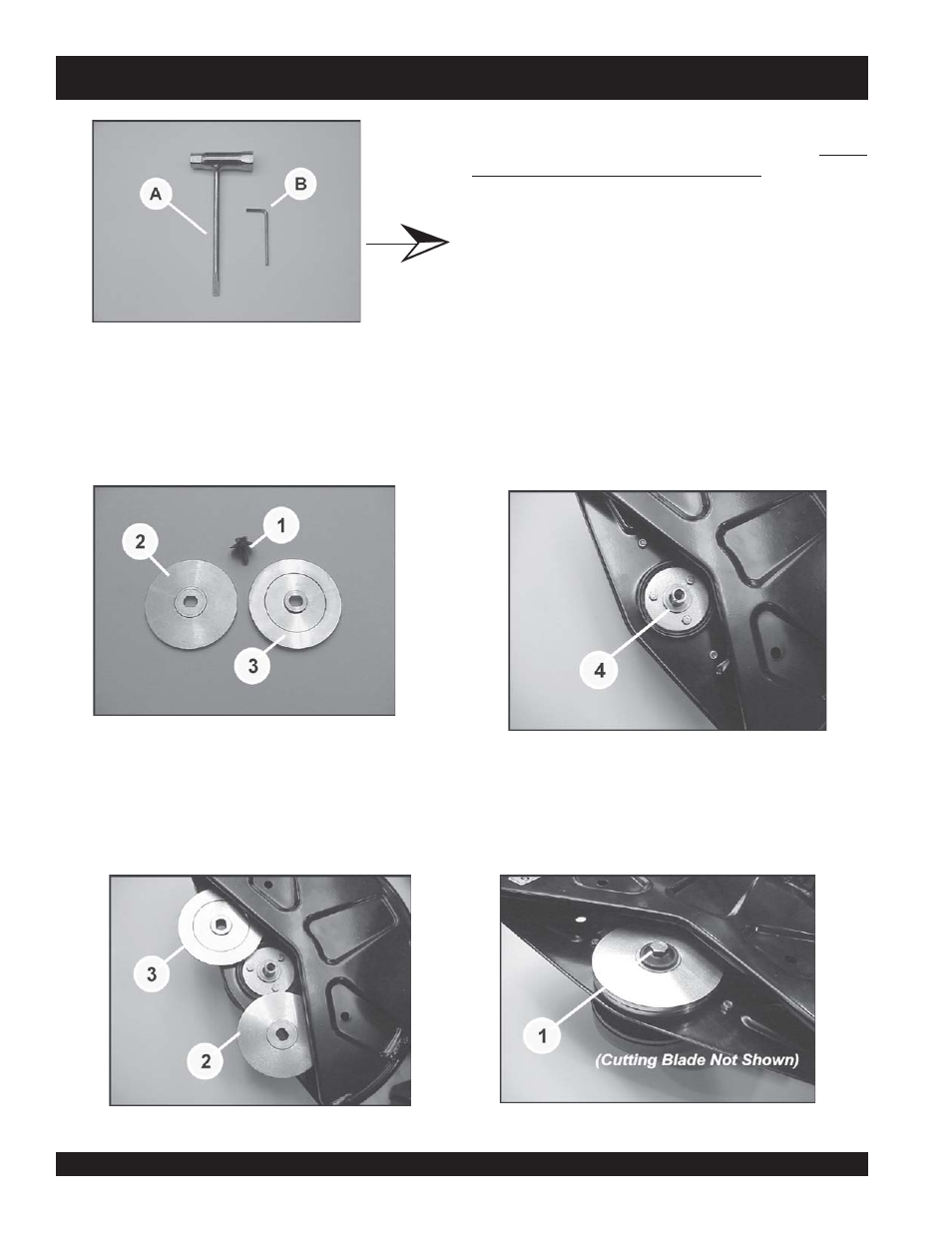 A

B

2

1

3

4

3

2

1

(Cutting Blade Not Shown)