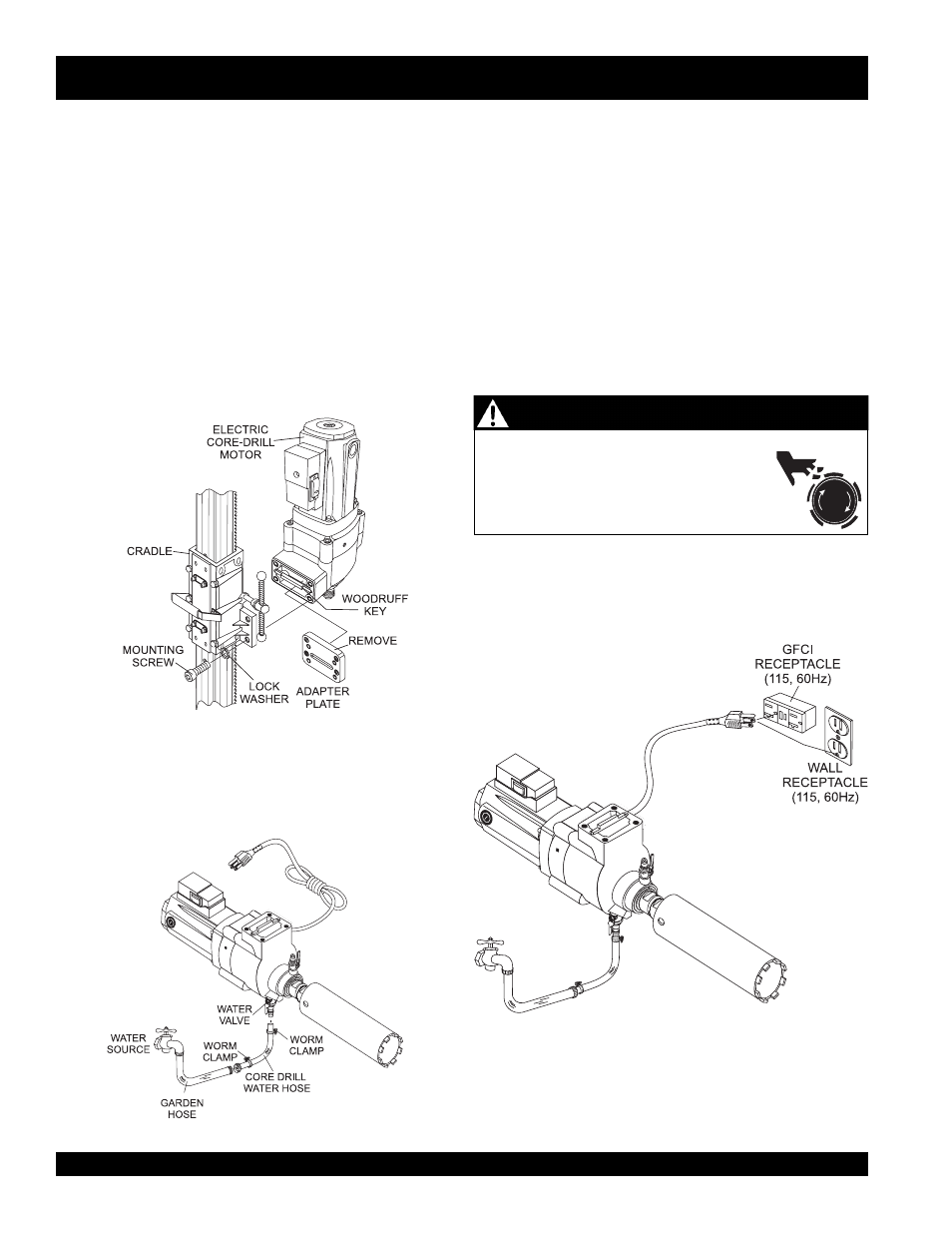 ELECTRIC CORE-DRILL MOTOR

CRADLE

WOODRUFF KEY

REMOVE

MOUNTING SCREW

LOCK WASHER

ADAPTER PLATE

WATER VALVE

WATER SOURCE

WORM CLAMP

WORM CLAMP

CORE DRILL WATER HOSE

GARDEN HOSE

GFCI RECEPTACLE (115, 60Hz)

WALL RECEPTACLE (115, 60Hz)