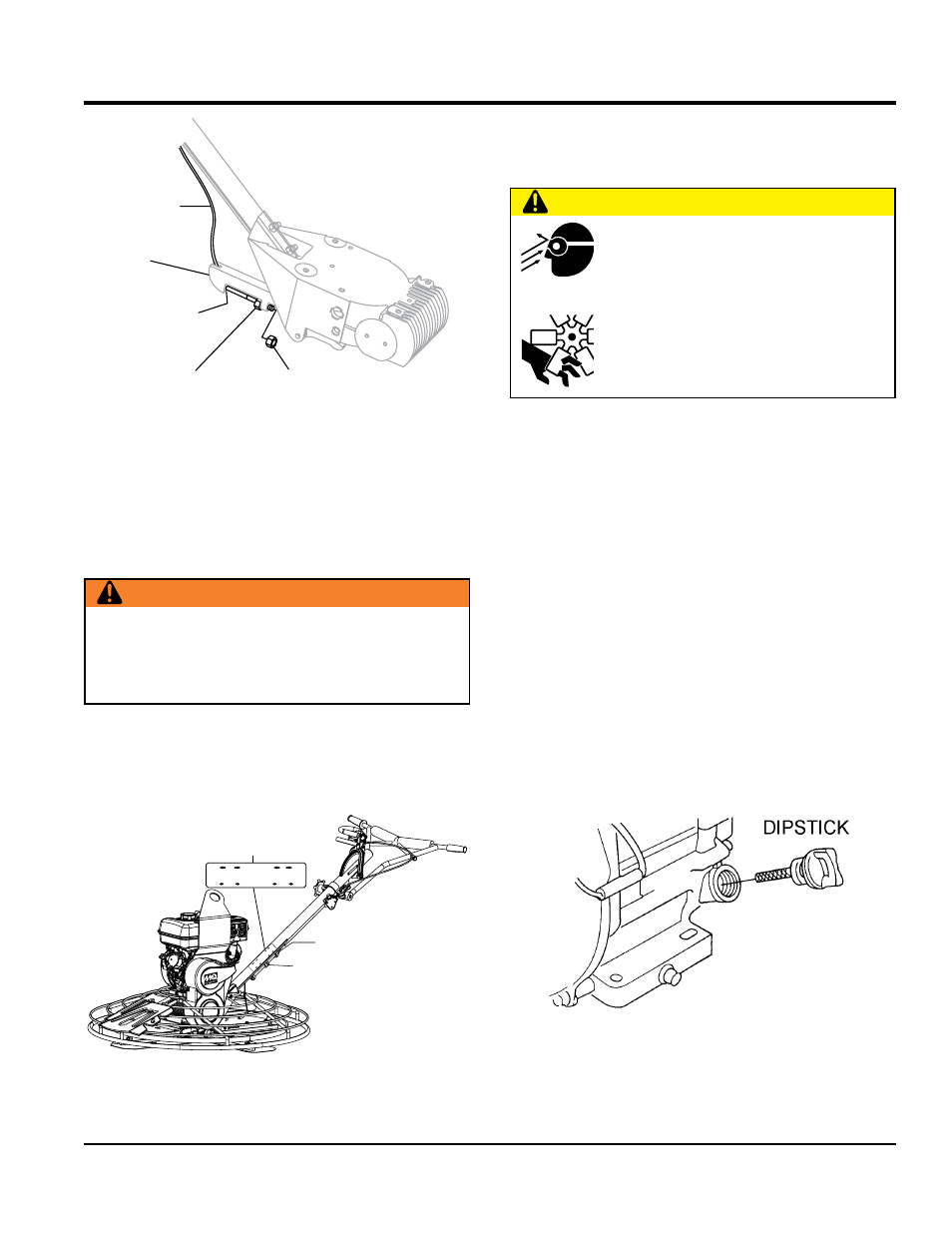 DIPSTICK