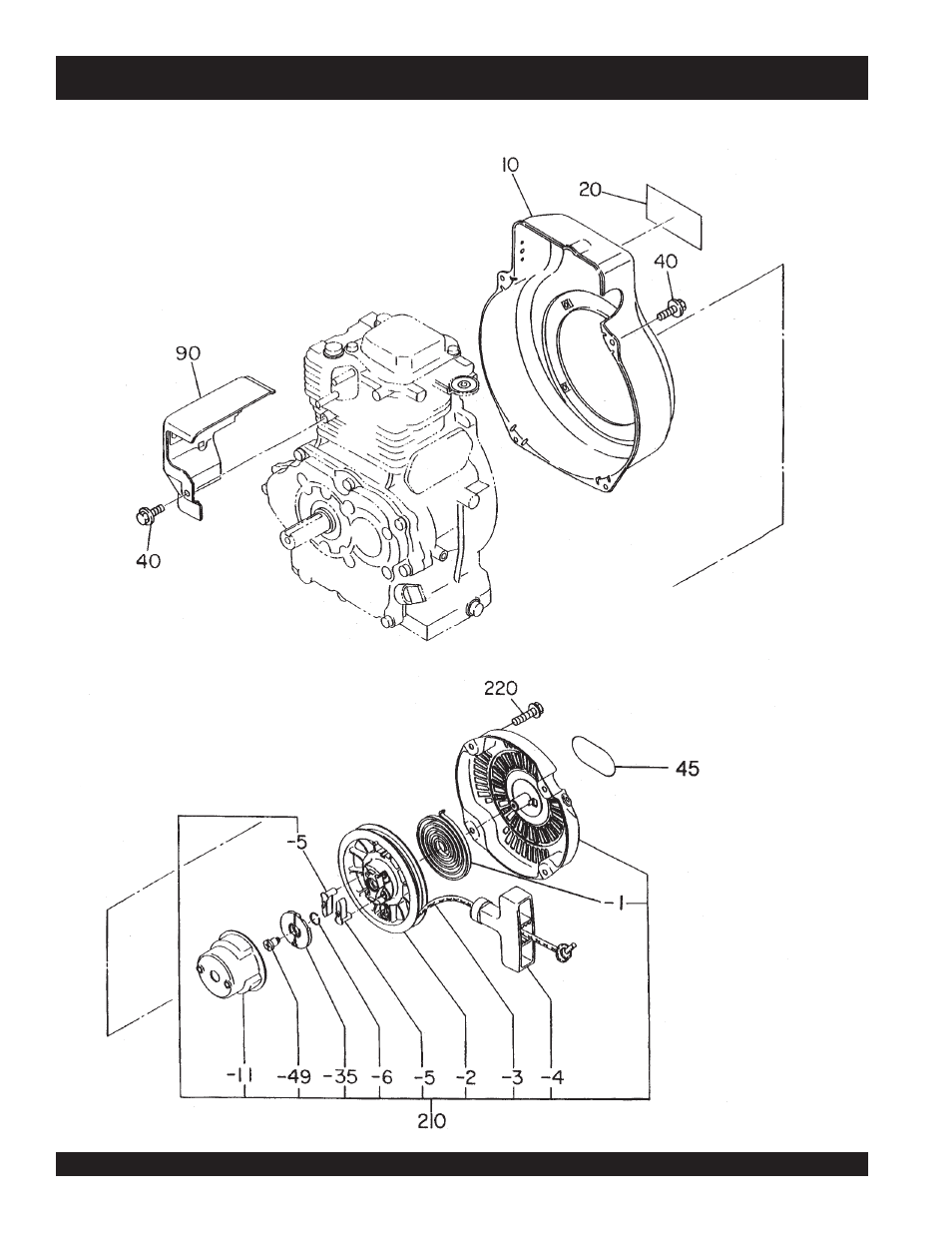 10
20
40
90
40
220
45
-5
-1
-11
-49
-35
-6
-5
-2
-3
-4
210