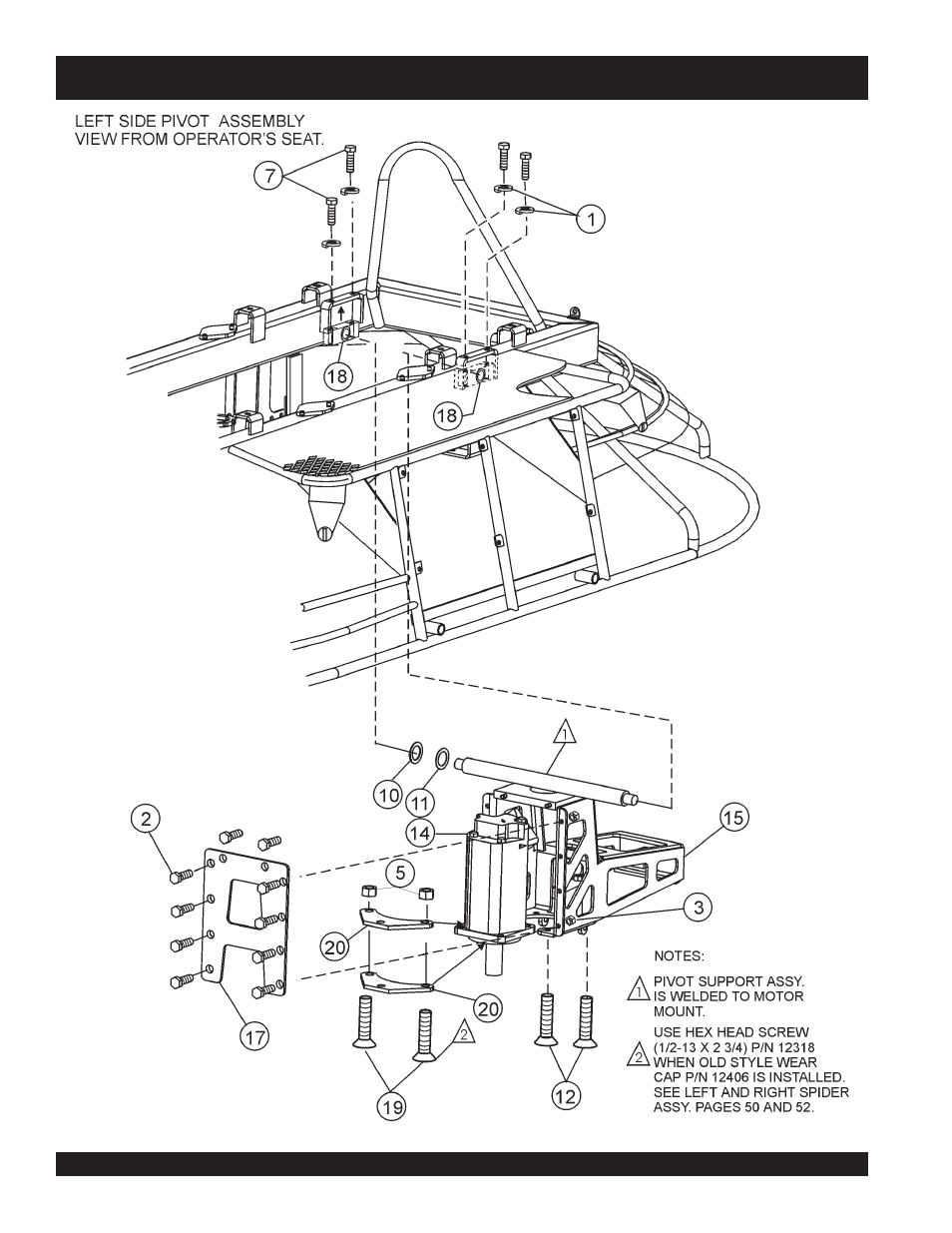 LEFT SIDE PIVOT ASSEMBLY
VIEW FROM OPERATOR'S SEAT.

7
1
18
18
1
10
11
14
15
2
5
3
20
20
17
2
19
12

NOTES:

1 PIVOT SUPPORT ASSY. IS WELDED TO MOTOR MOUNT.

2 USE HEX HEAD SCREW (1/2-13 X 2 3/4) P/N 12318 WHEN OLD STYLE WEAR CAP P/N 12406 IS INSTALLED. SEE LEFT AND RIGHT SPIDER ASSY. PAGES 50 AND 52.