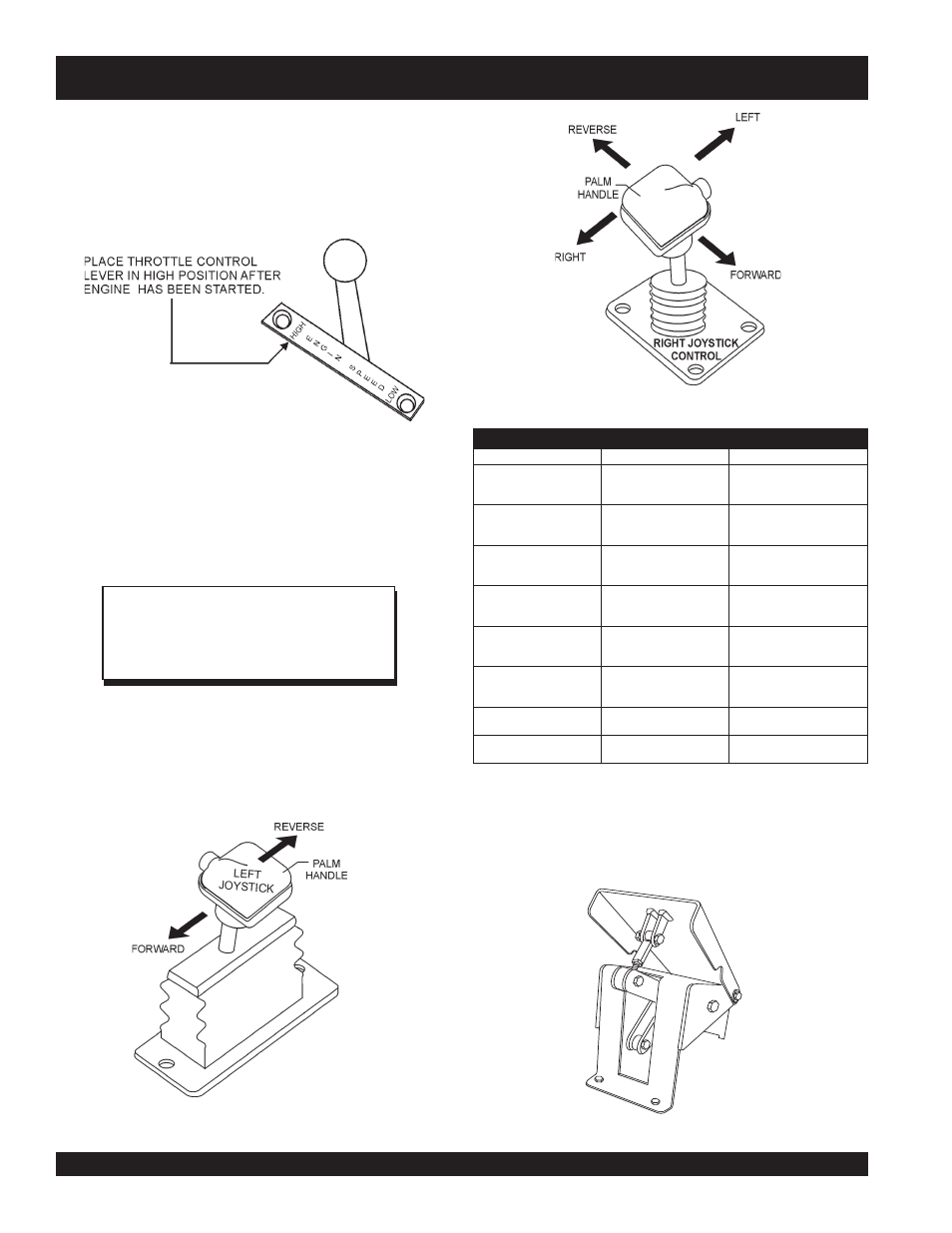 PLACE THROTTLE CONTROL LEVER IN HIGH POSITION AFTER ENGINE HAS BEEN STARTED.

HIGH ENGINE SPEED LOW

REVERSE

LEFT

PALM HANDLE

RIGHT

FORWARD

RIGHT JOYSTICK CONTROL

REVERSE

LEFT JOYSTICK

PALM HANDLE

FORWARD