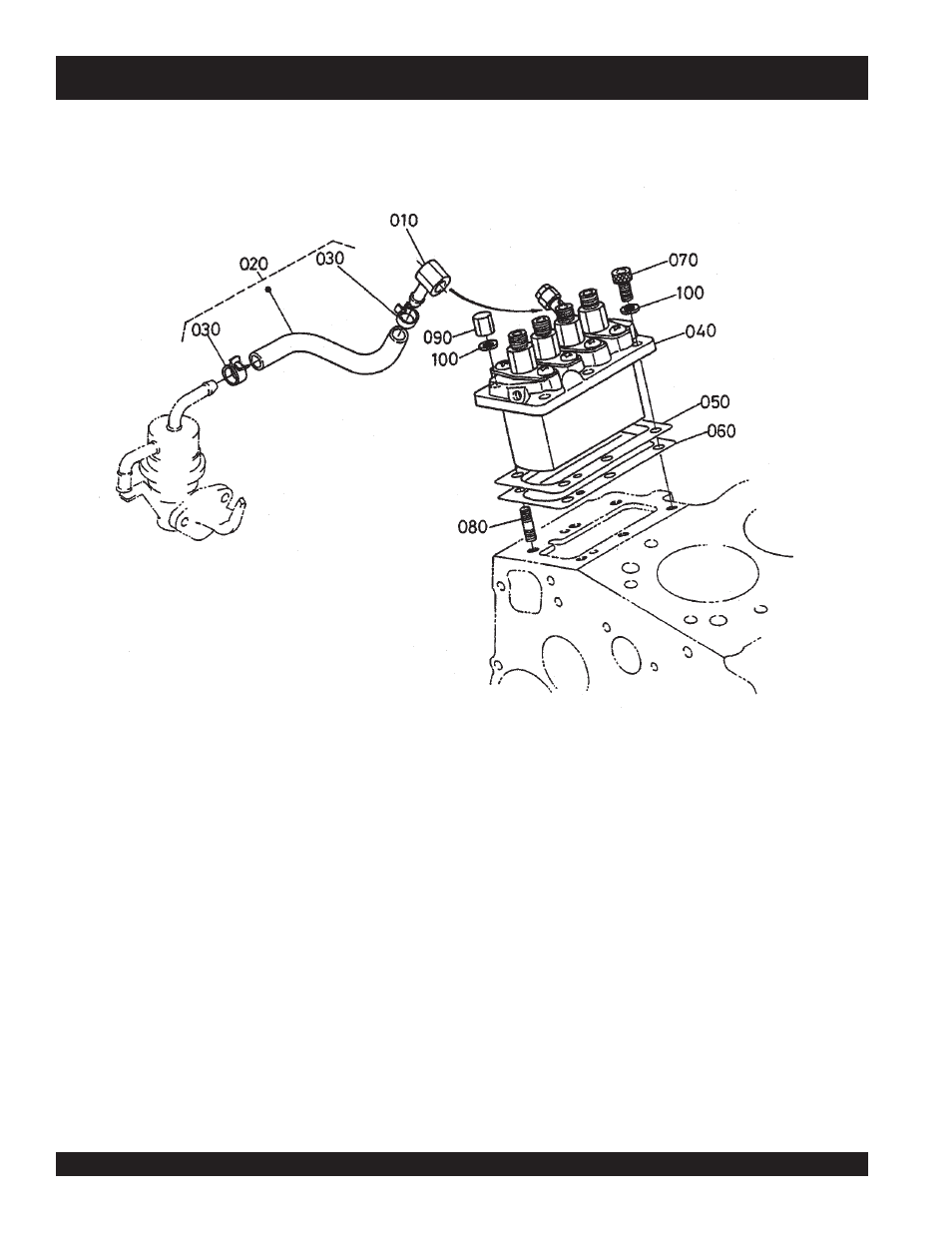 010
020
030
030
070
100
090
100
040
050
060
080