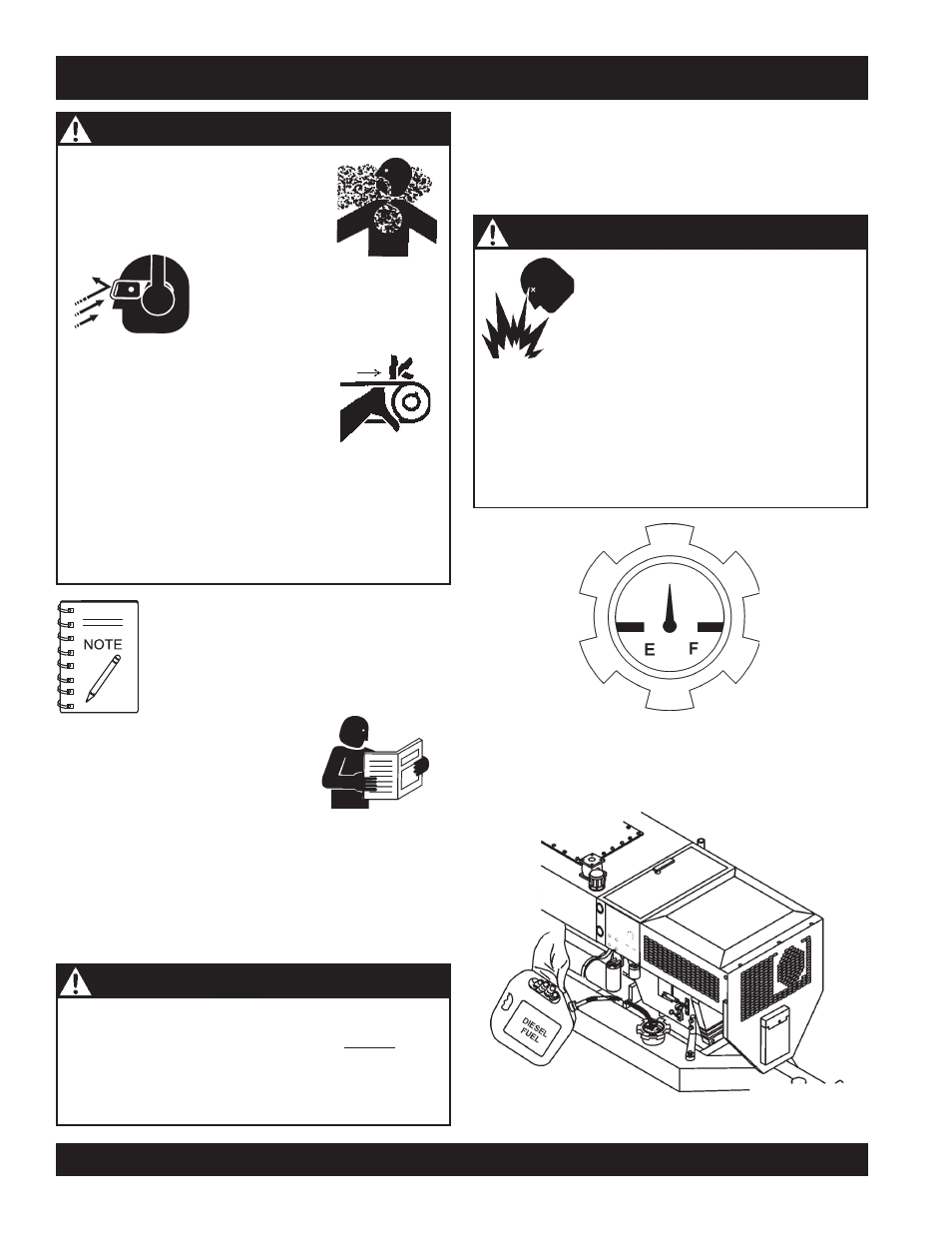 NOTE

E F

DIESEL FUEL