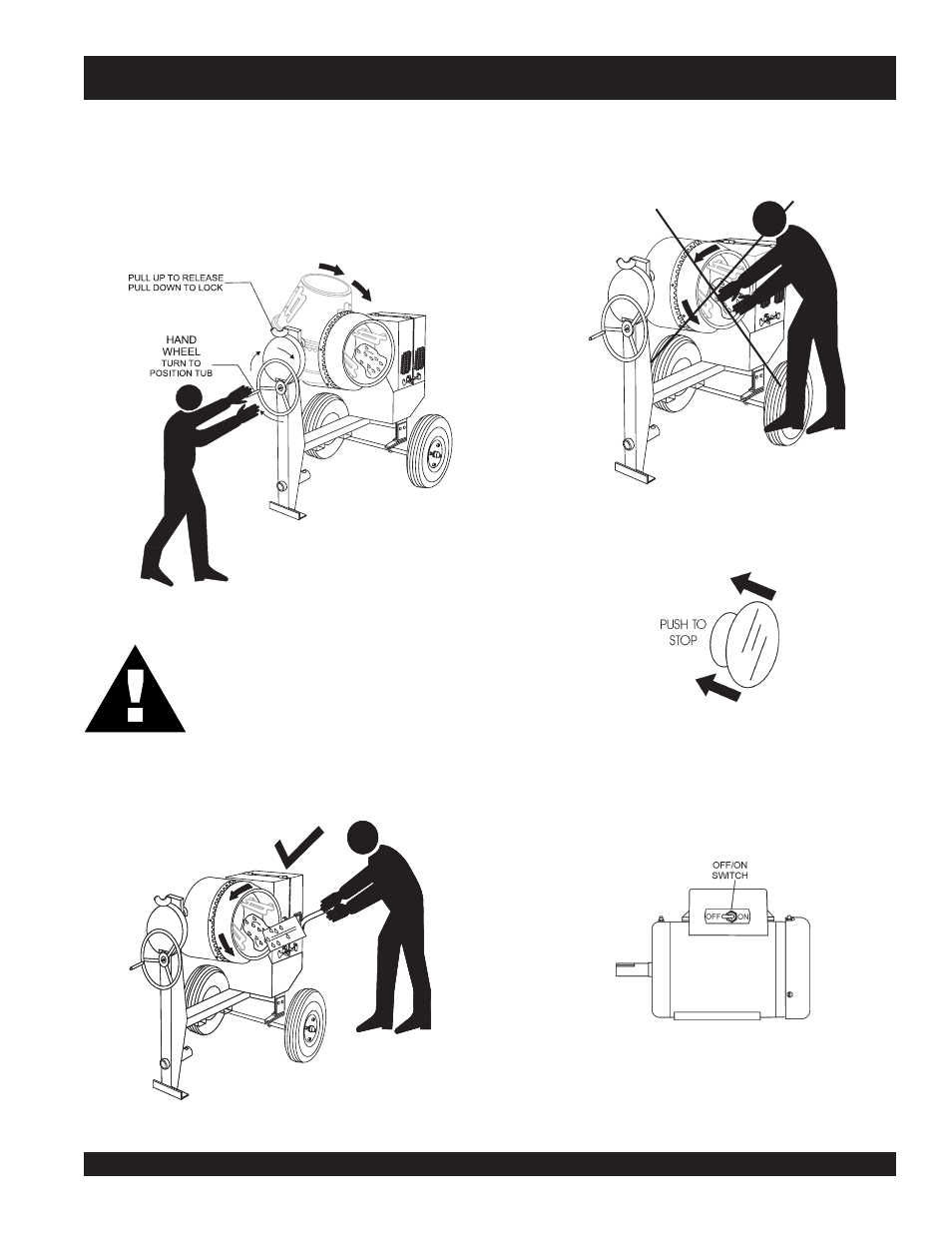 PULL UP TO RELEASE
PULL DOWN TO LOCK

HAND WHEEL
TURN TO POSITION TUB

PUSH TO STOP

OFF/ON SWITCH

OFF ON