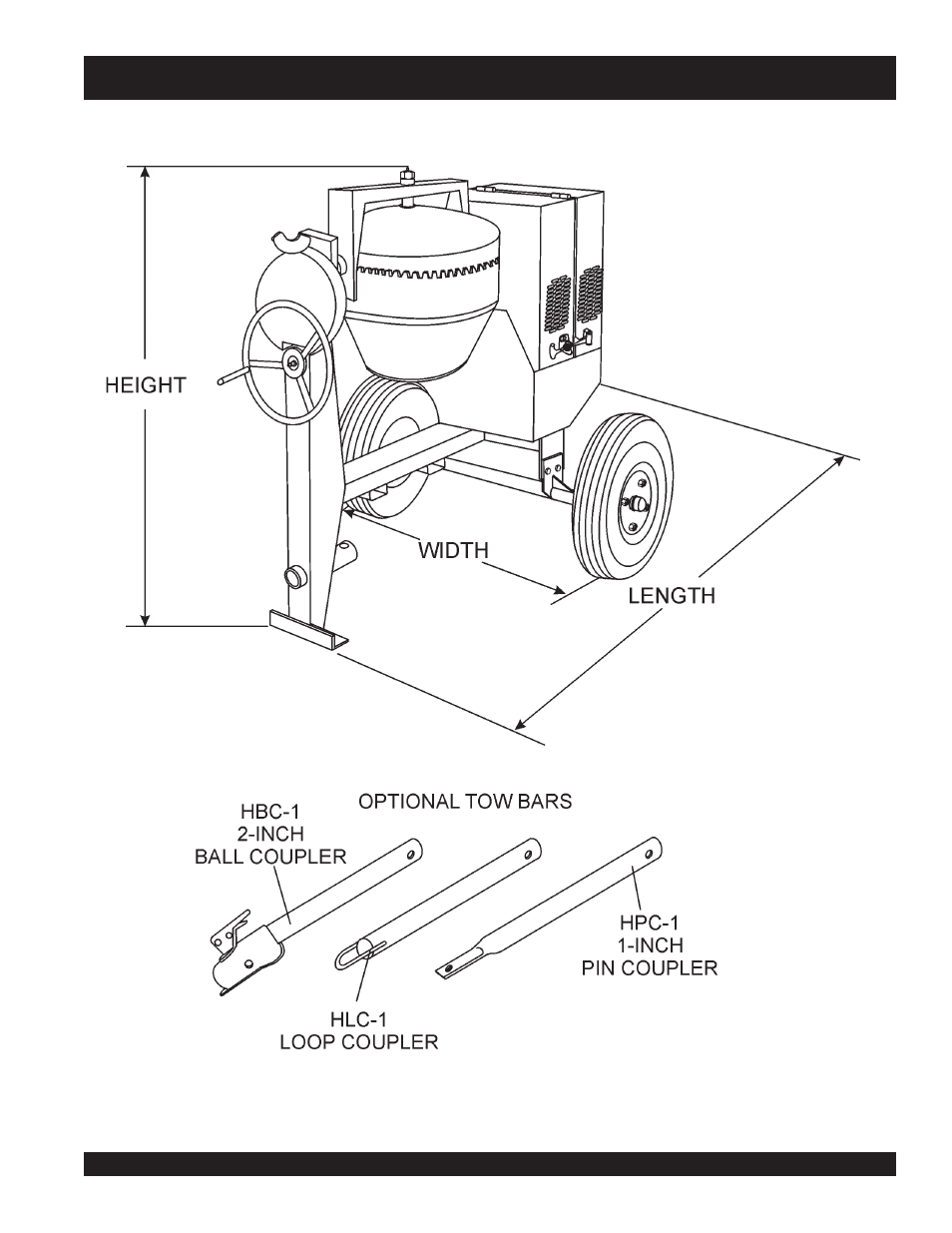 HEIGHT

WIDTH

LENGTH

OPTIONAL TOW BARS

HBC-1
2-INCH
BALL COUPLER

HLC-1
LOOP COUPLER

HPC-1
1-INCH
PIN COUPLER