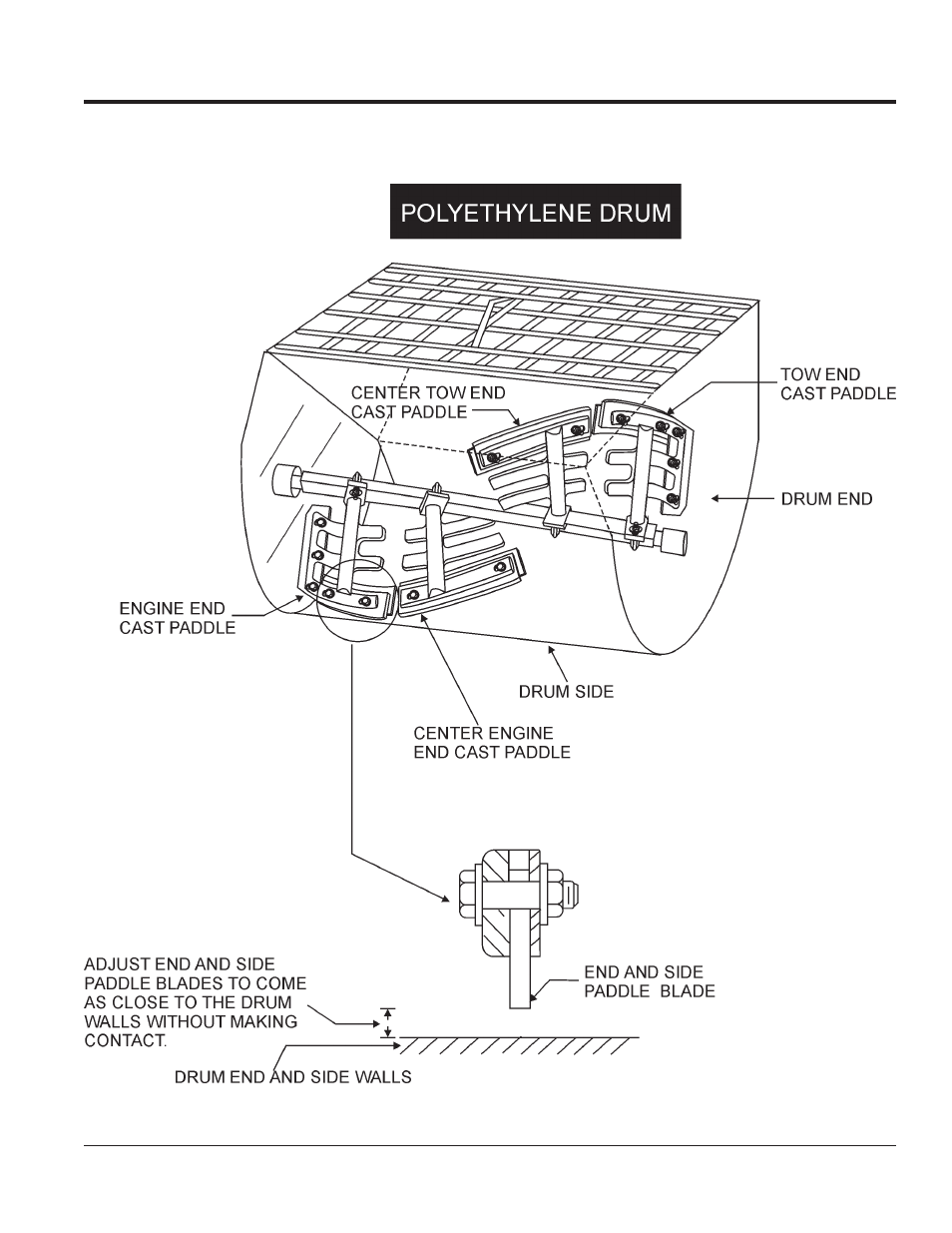 POLYETHYLENE DRUM

CENTER TOW END CAST PADDLE

TOW END CAST PADDLE

DRUM END

ENGINE END CAST PADDLE

DRUM SIDE

CENTER ENGINE END CAST PADDLE

ADJUST END AND SIDE PADDLE BLADES TO COME AS CLOSE TO THE DRUM WALLS WITHOUT MAKING CONTACT.

END AND SIDE PADDLE BLADE

DRUM END AND SIDE WALLS