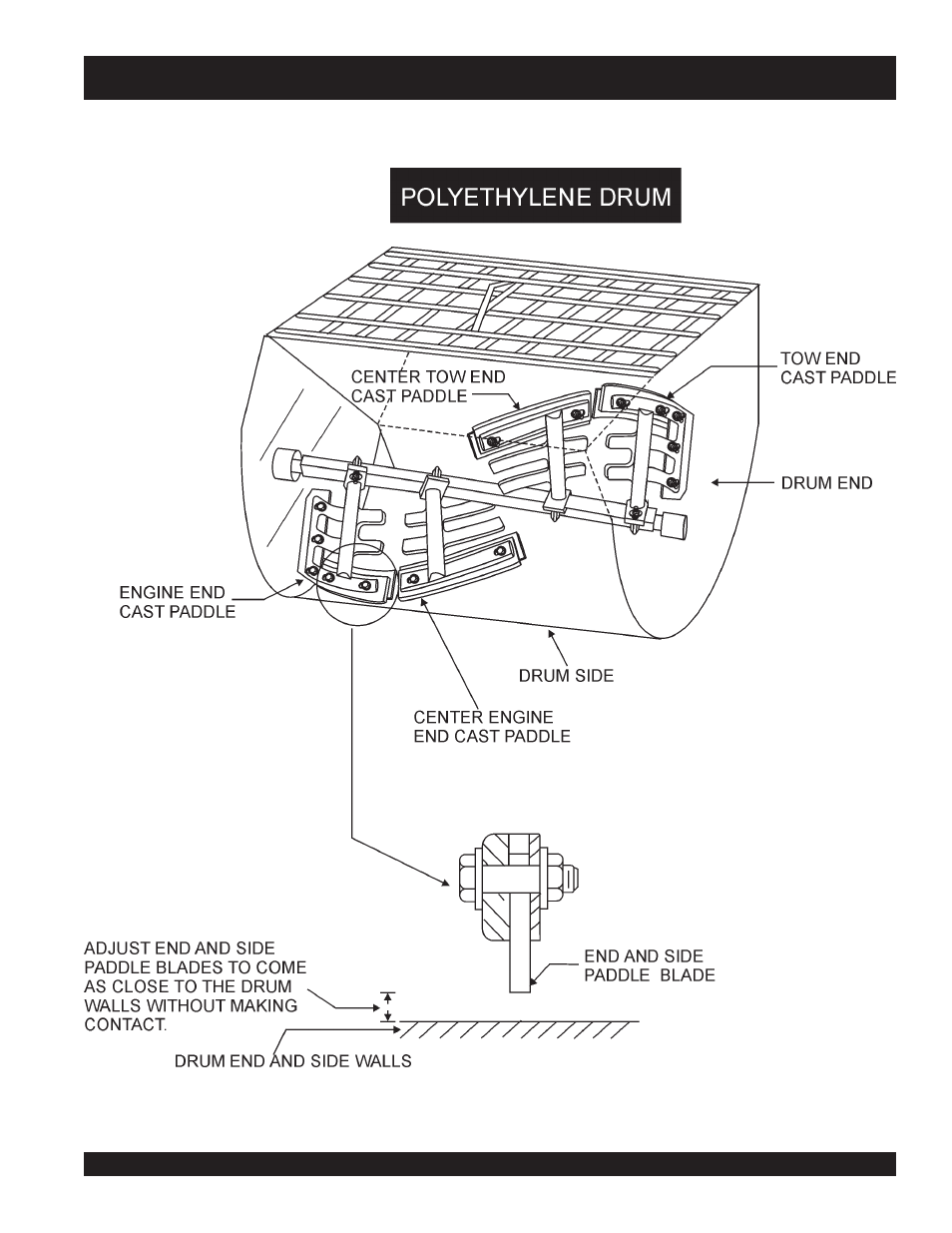 POLYETHYLENE DRUM

CENTER TOW END CAST PADDLE

TOW END CAST PADDLE

DRUM END

ENGINE END CAST PADDLE

DRUM SIDE

CENTER ENGINE END CAST PADDLE

ADJUST END AND SIDE PADDLE BLADES TO COME AS CLOSE TO THE DRUM WALLS WITHOUT MAKING CONTACT.

END AND SIDE PADDLE BLADE

DRUM END AND SIDE WALLS